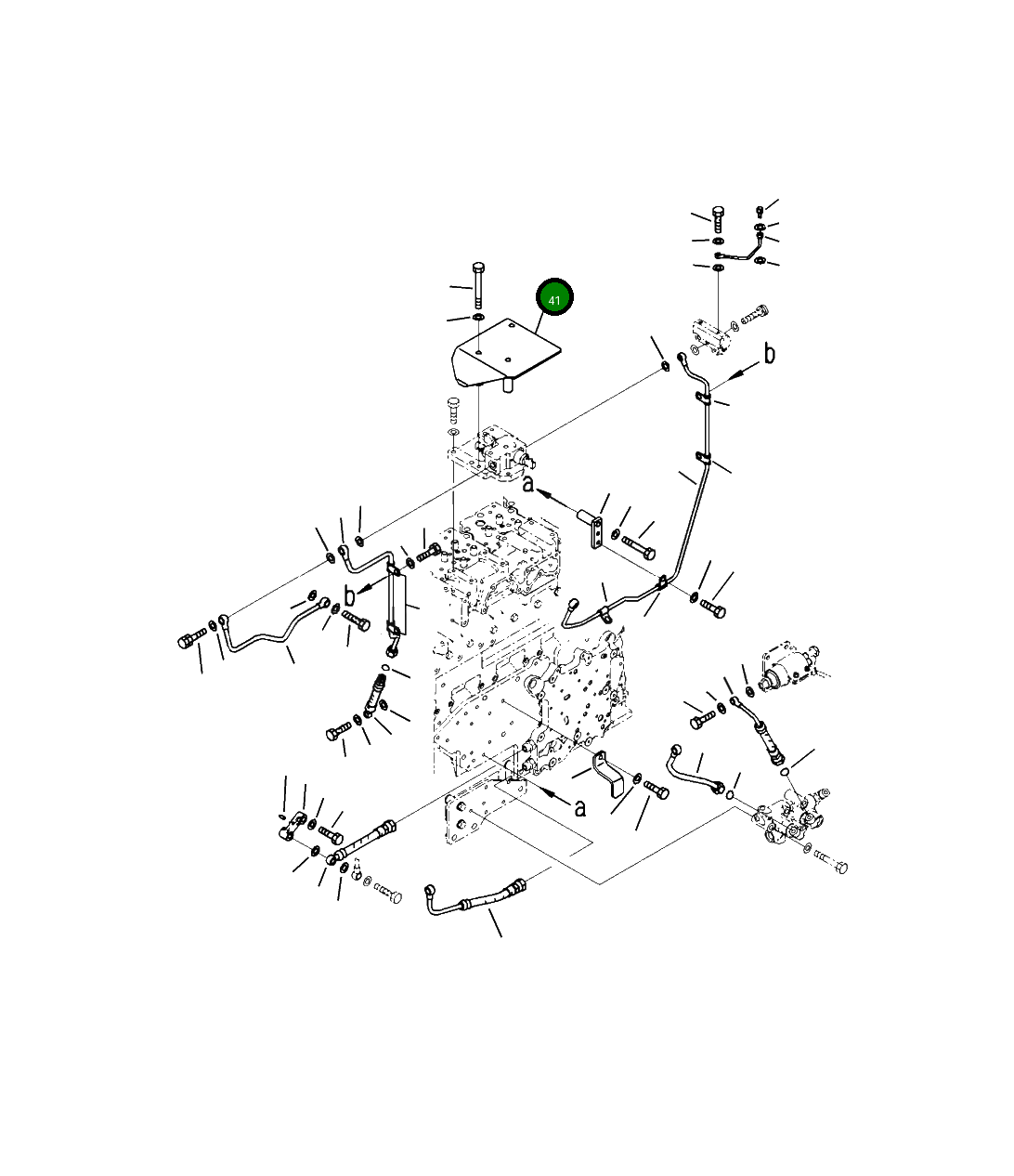 41
b
a
b
a