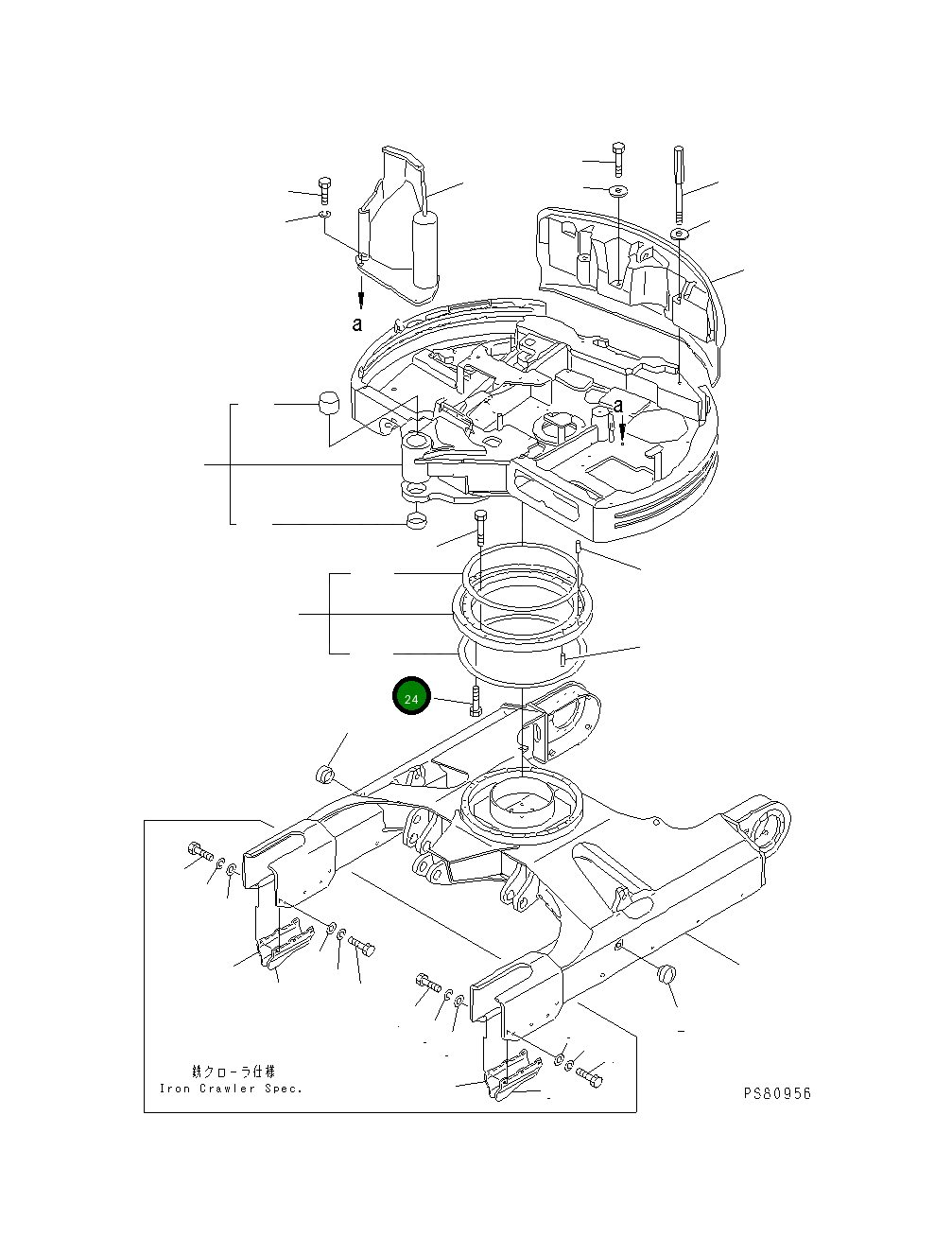 a

a

24

鉄クローラ仕様
Iron Crawler Spec.

PS80956