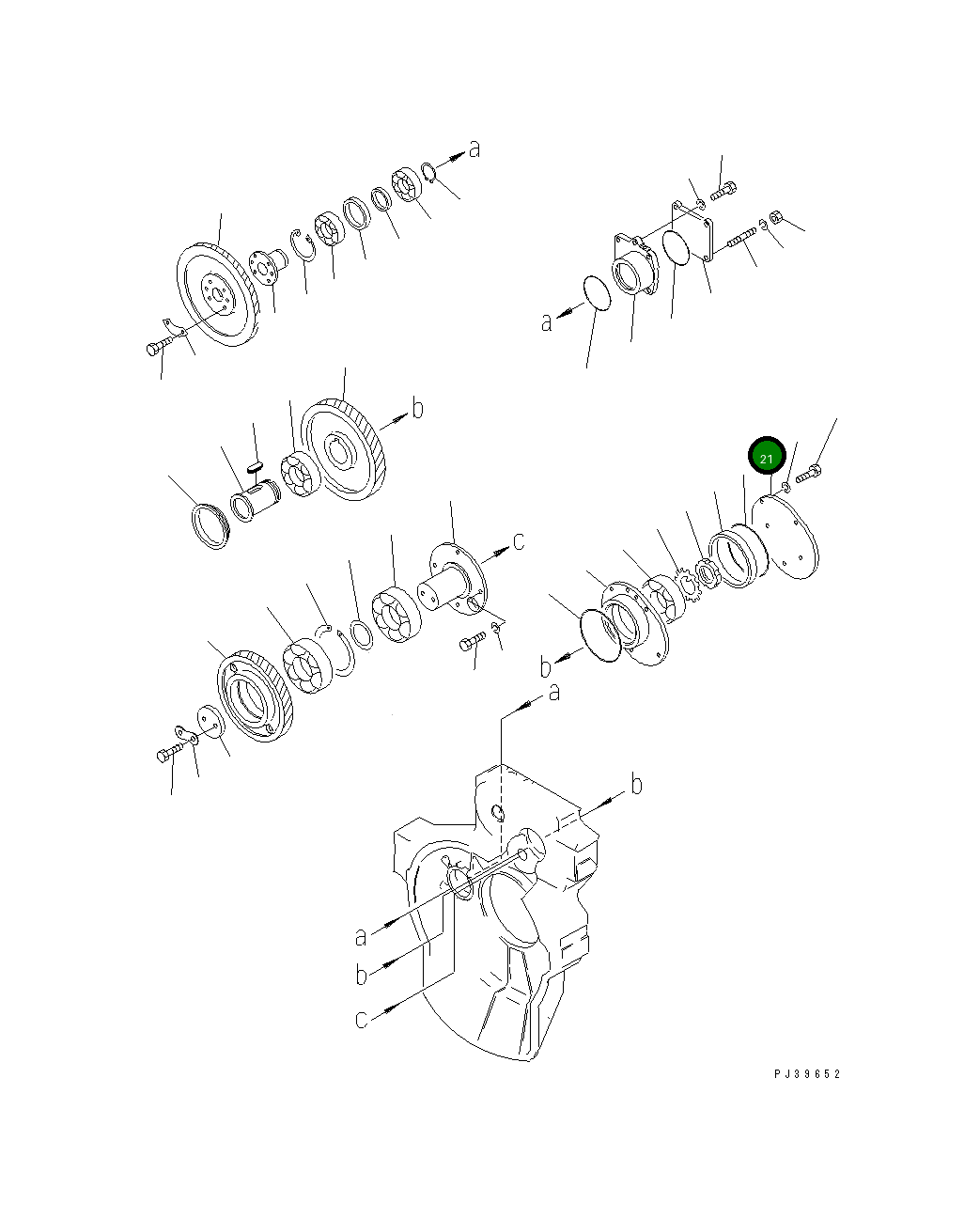 a
a
b
21
c
b
a
b
a
b
c
PJ39652