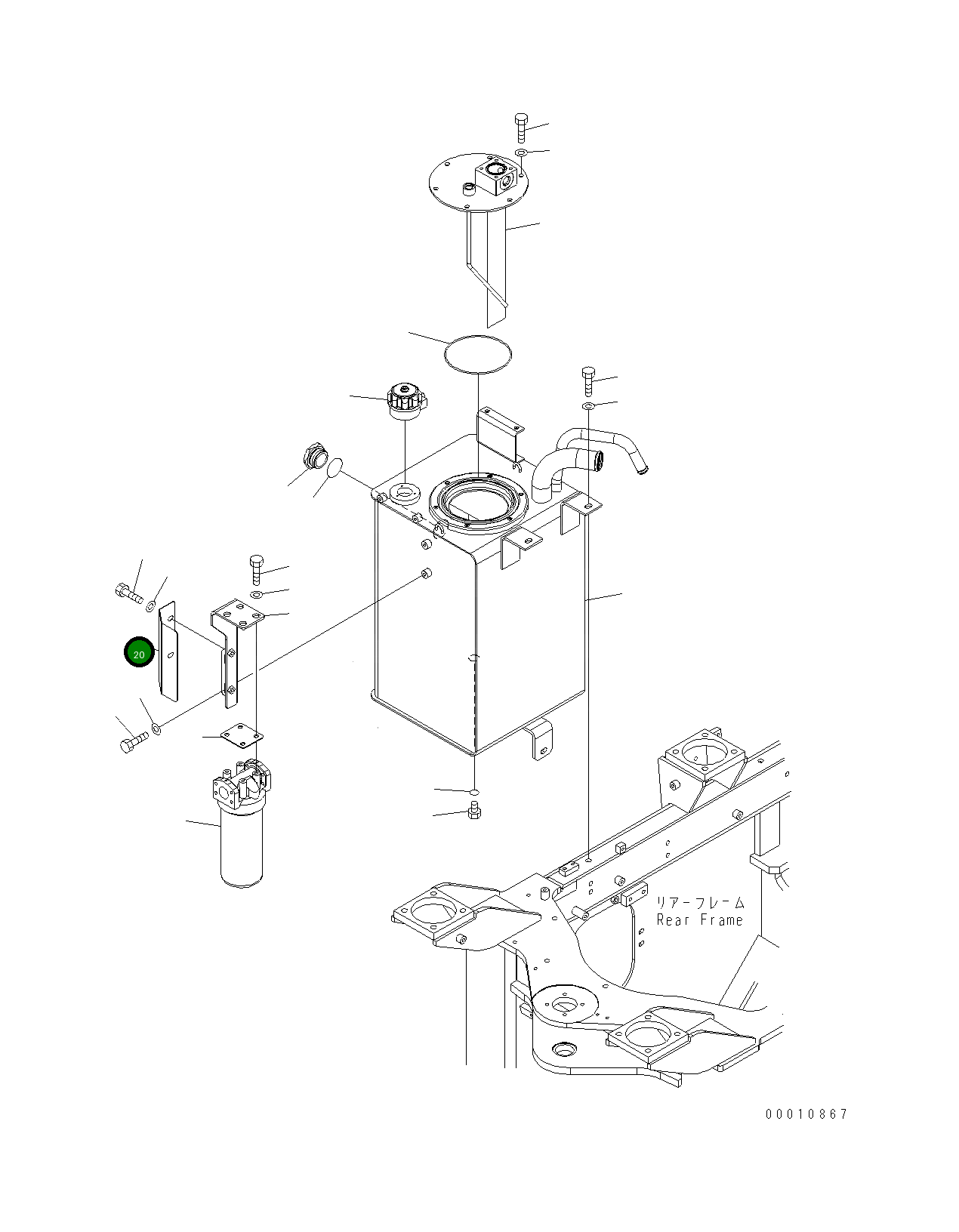 20

リアーフレーム
Rear Frame

00010867