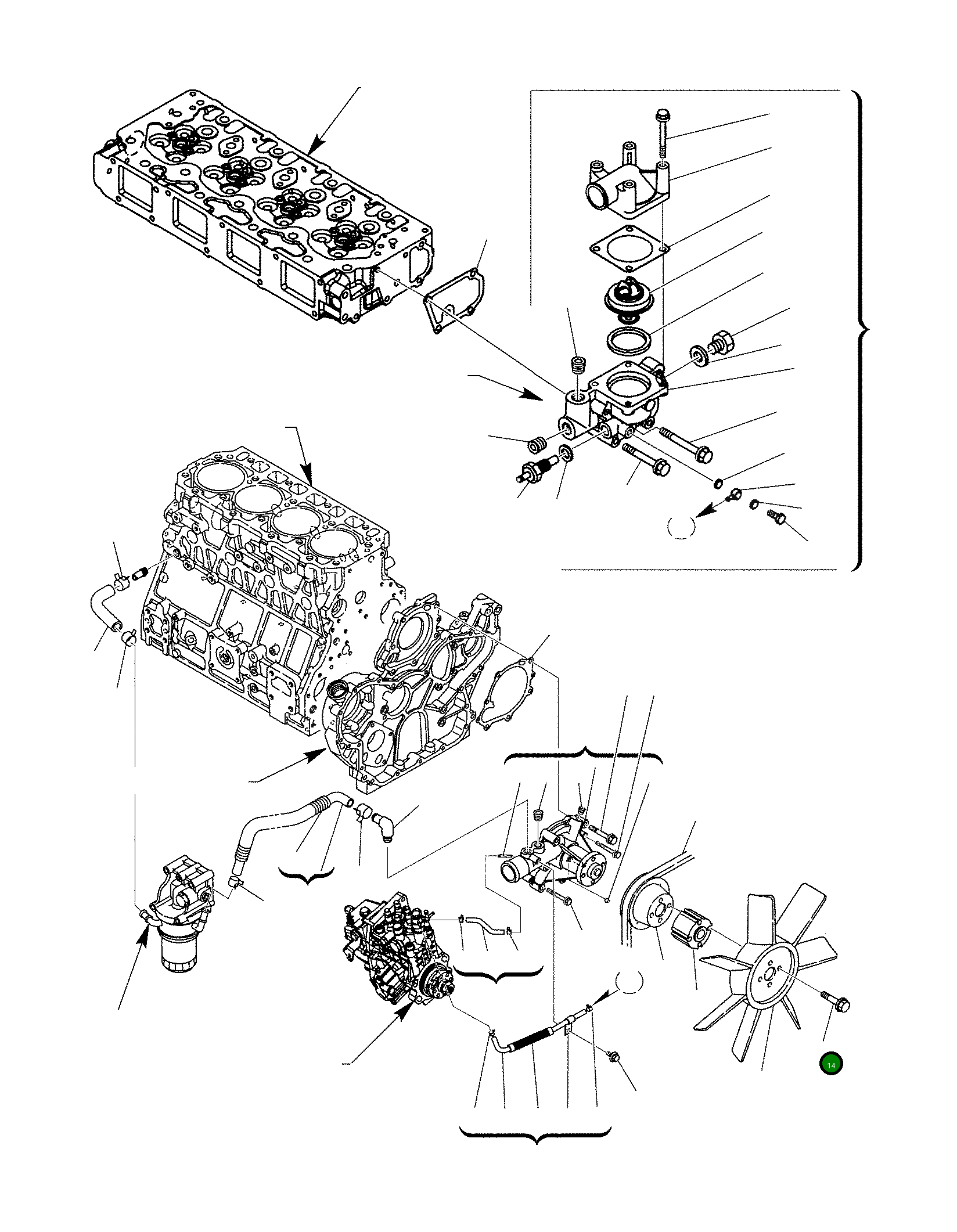 14