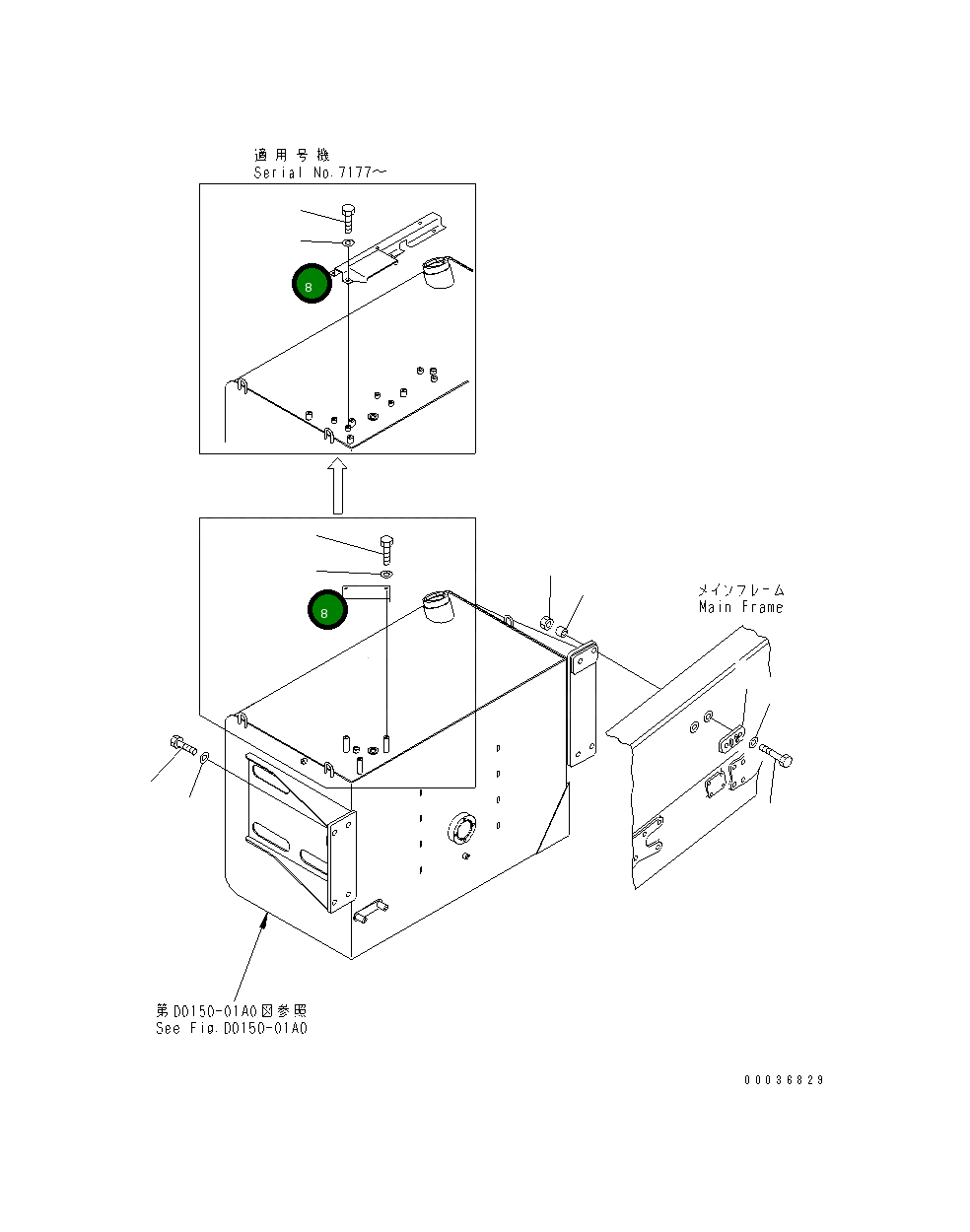 適用号機
Serial No.7177～

8

8

メインフレーム
Main Frame

第D0150-01A0図参照
See Fig.D0150-01A0

00036829