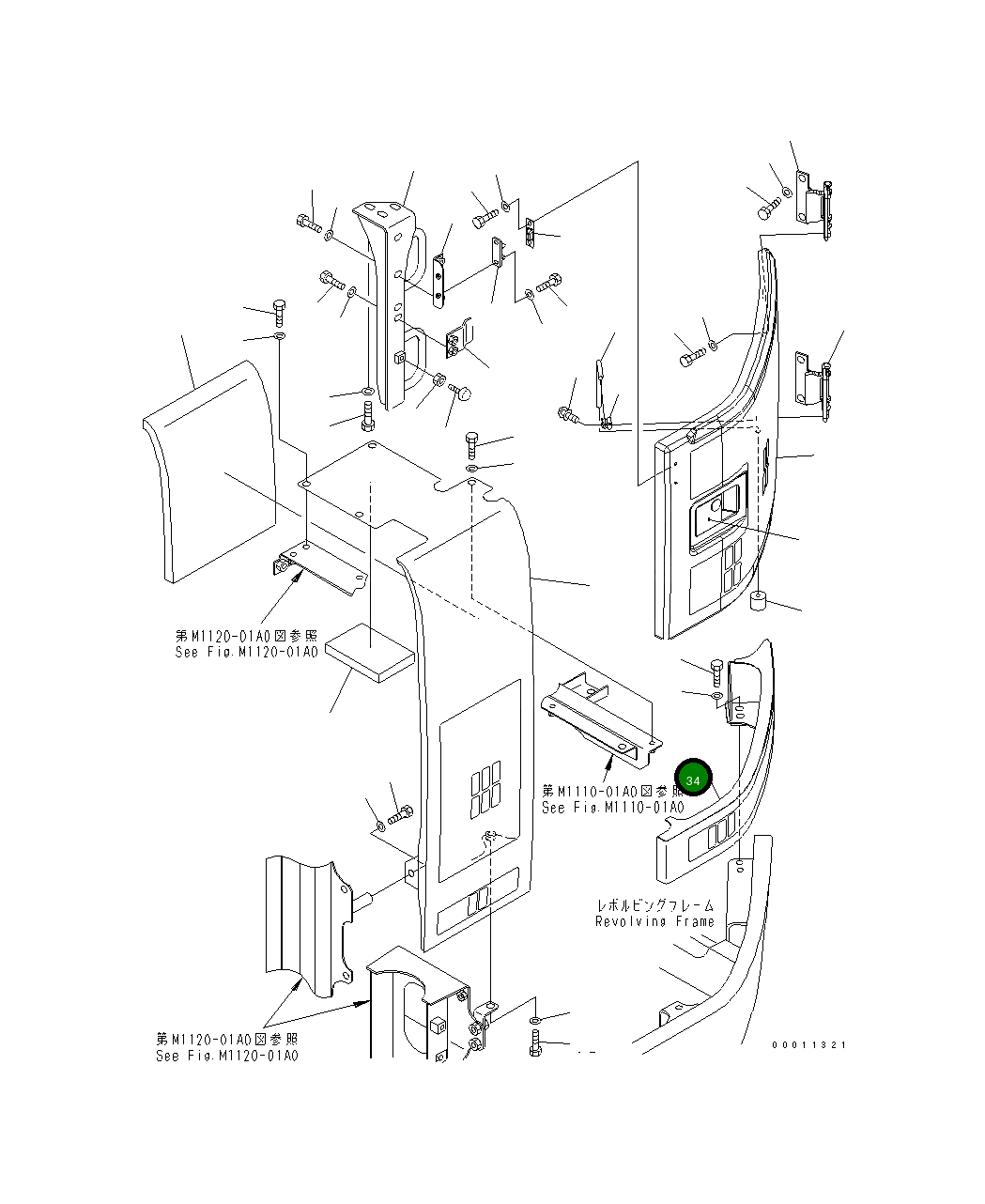 第M1120-01A0図参照
See Fig.M1120-01A0

第M1110-01A0図参照
See Fig.M1110-01A0

34

レボルビングフレーム
Revolving Frame

第M1120-01A0図参照
See Fig.M1120-01A0

00011321