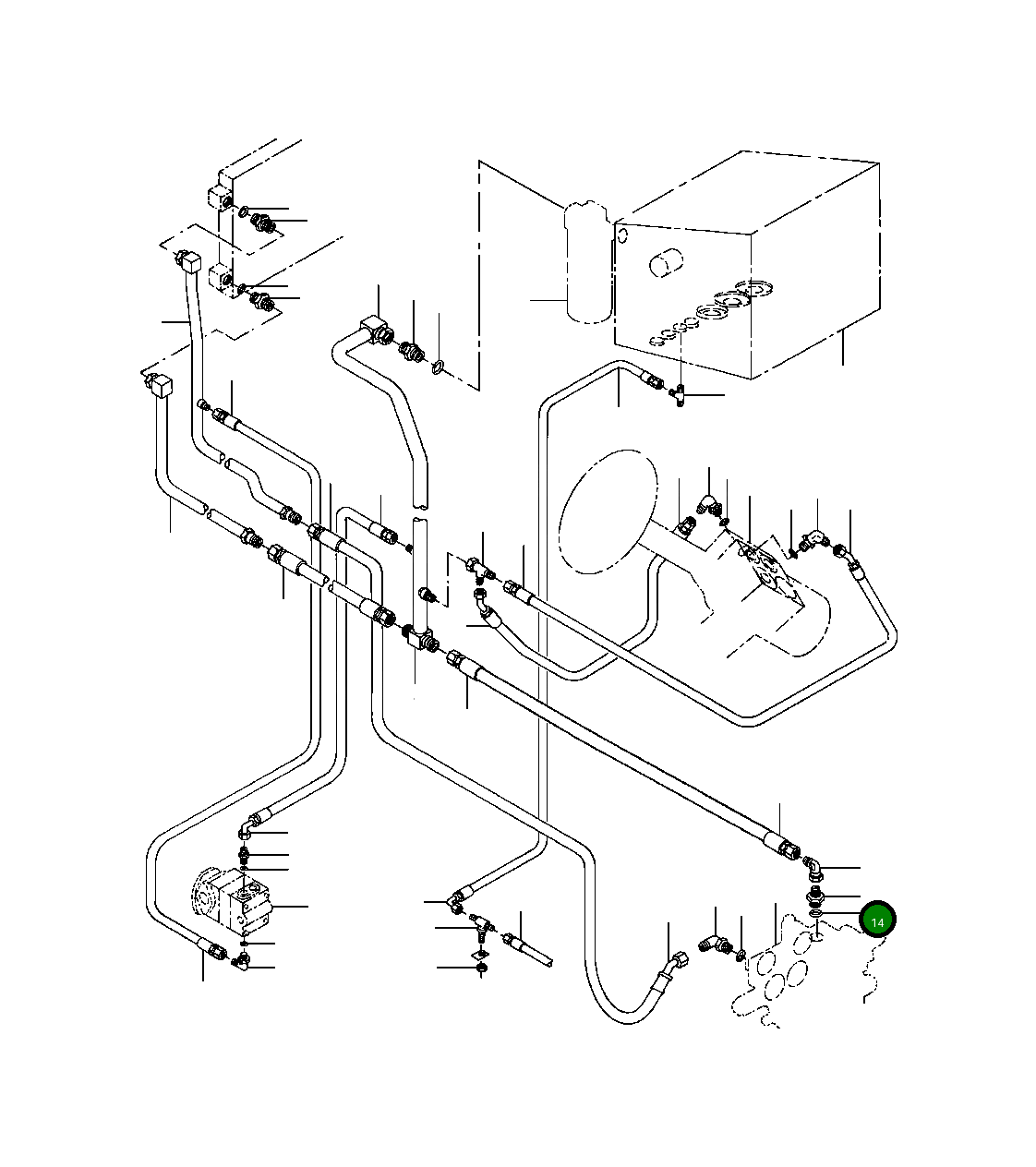 14