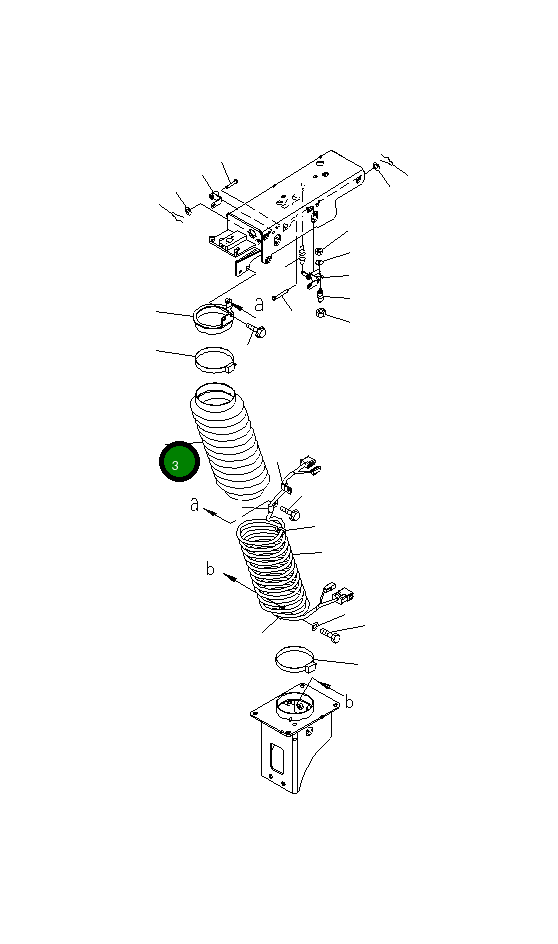 a
3
a
b
b