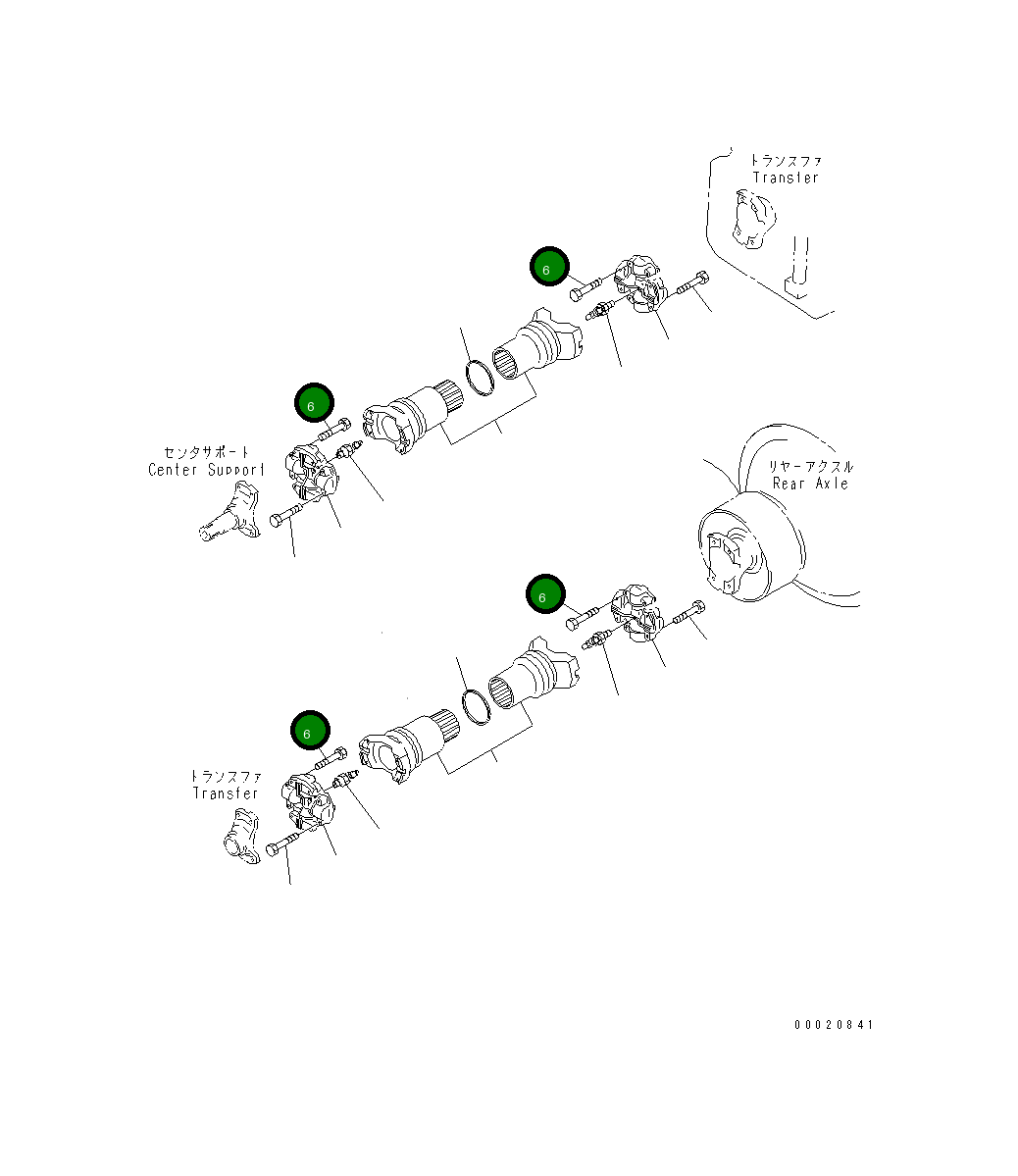 トランスファ
Transfer

6

6

センタサポート
Center Support

リヤーアクスル
Rear Axle

6

6

トランスファ
Transfer

00020841