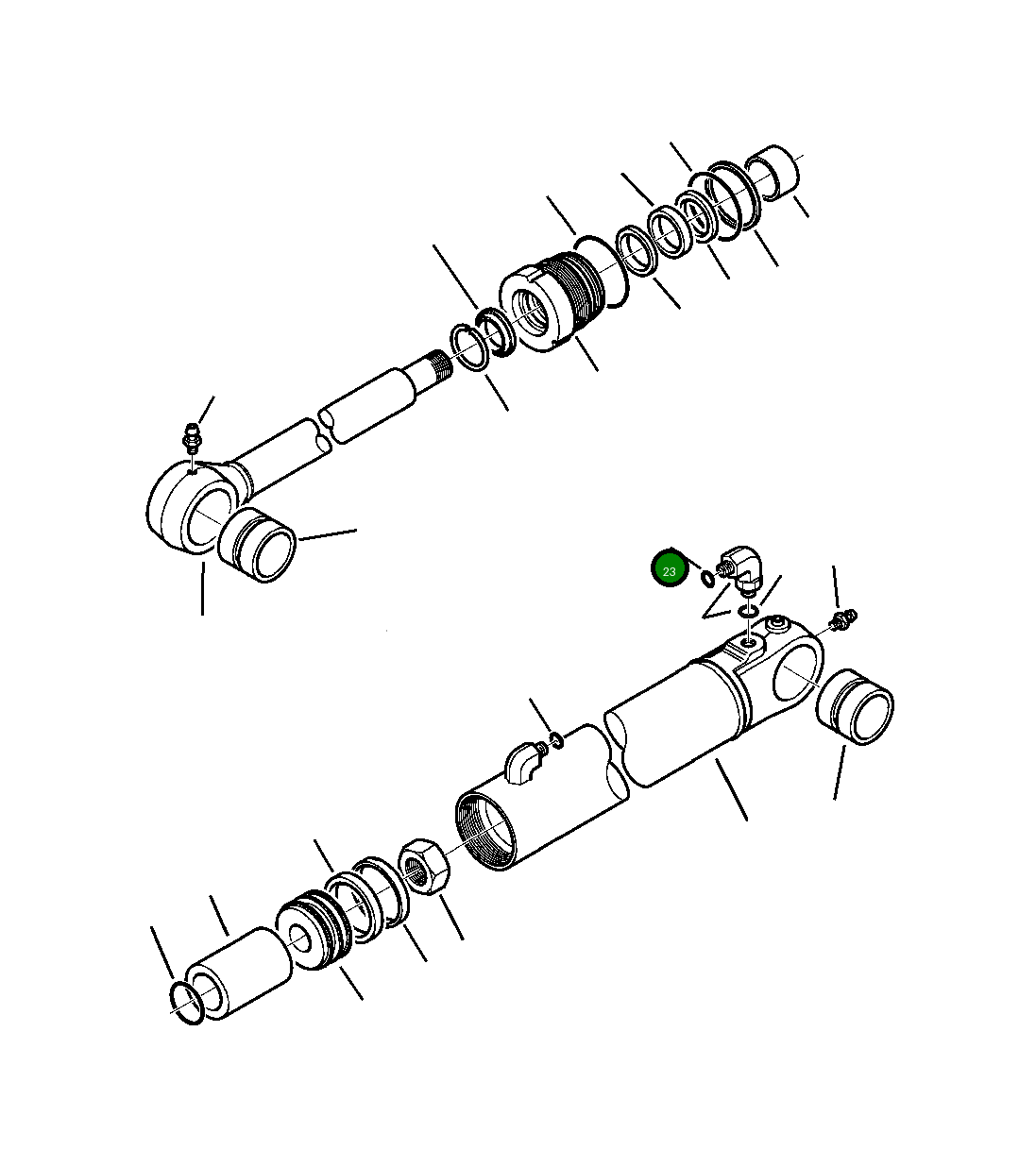 23