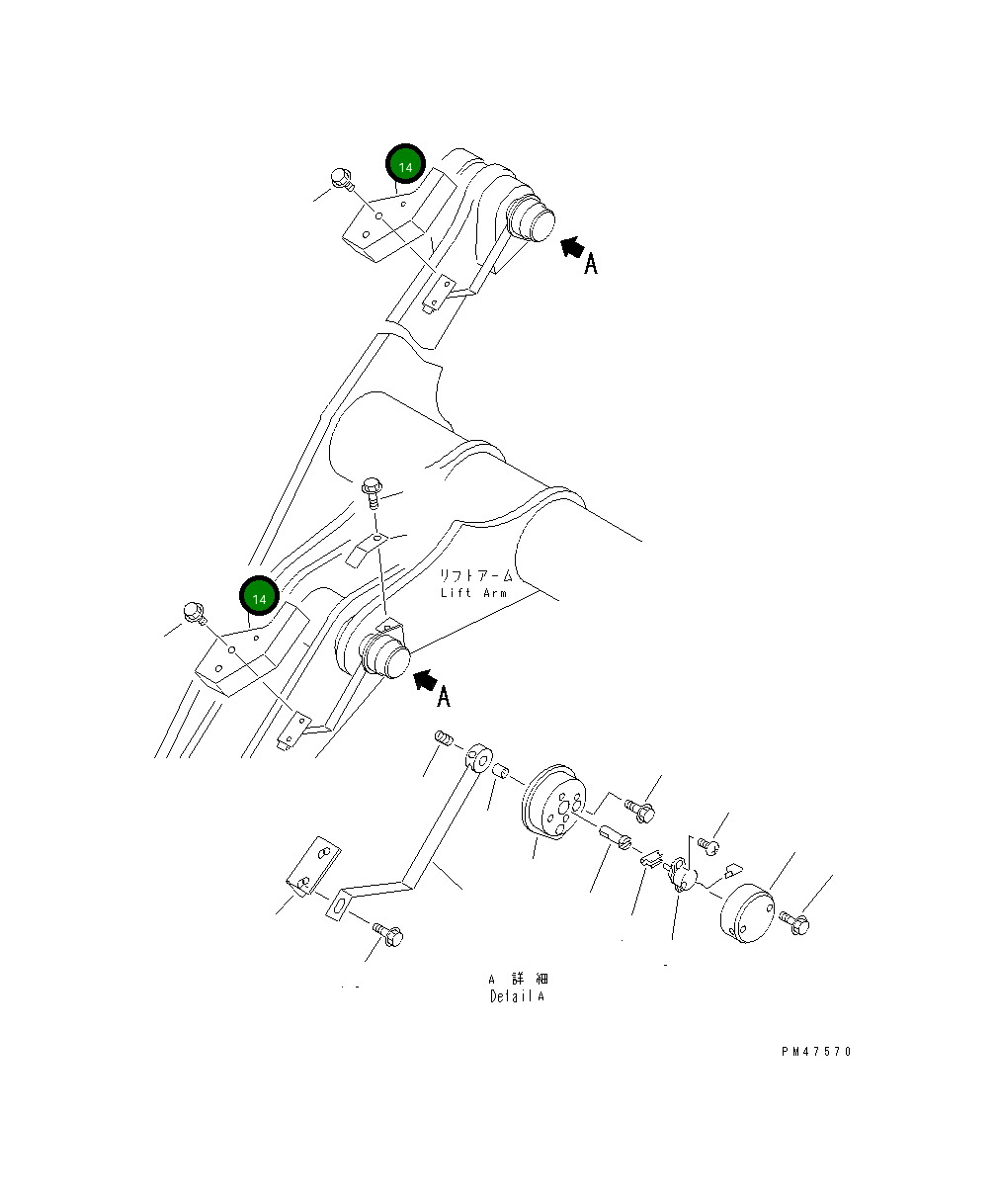 14

A

リフトアーム
Lift Arm

14

A

A 詳 細
Detail A

PM47570