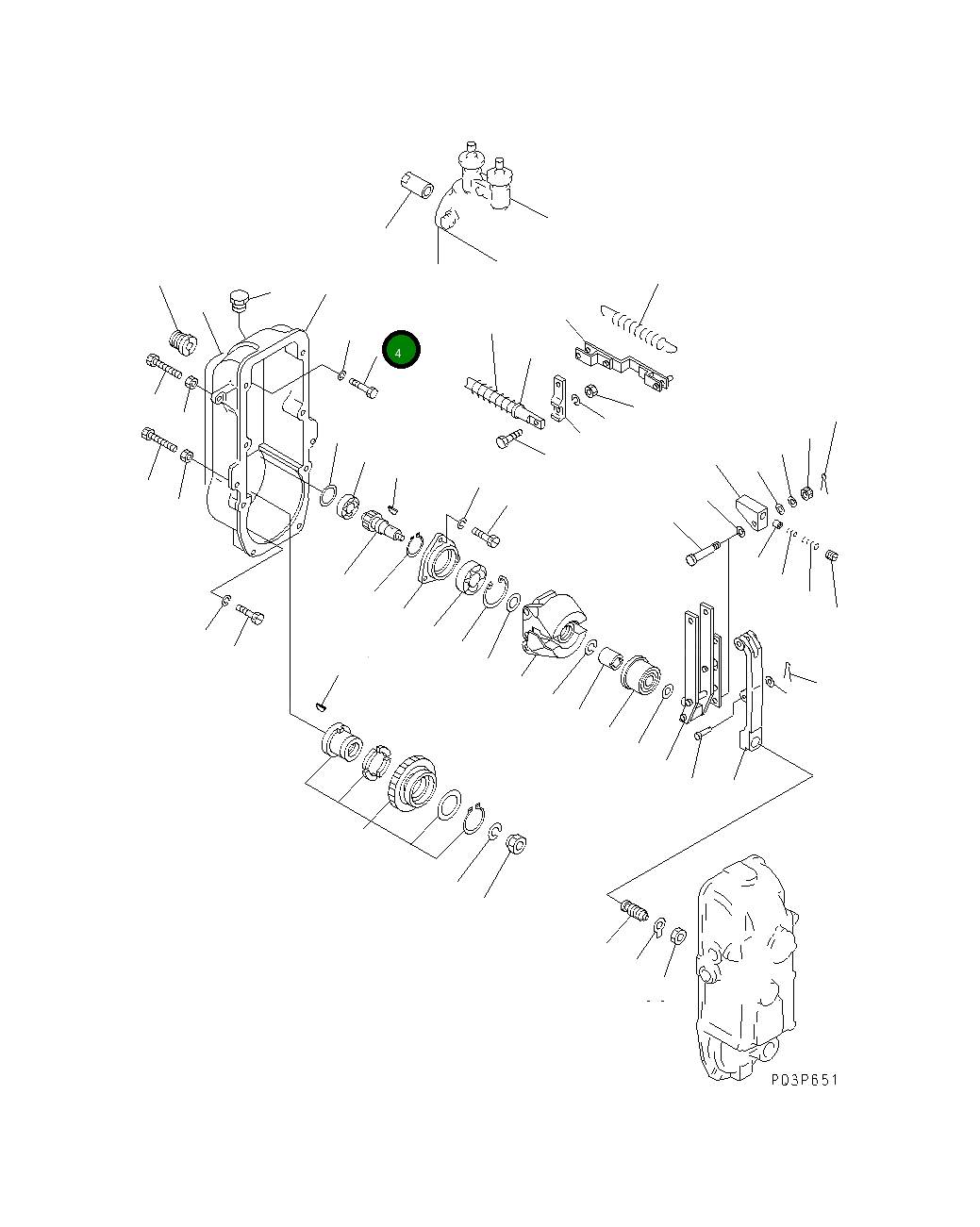 4

P03P651