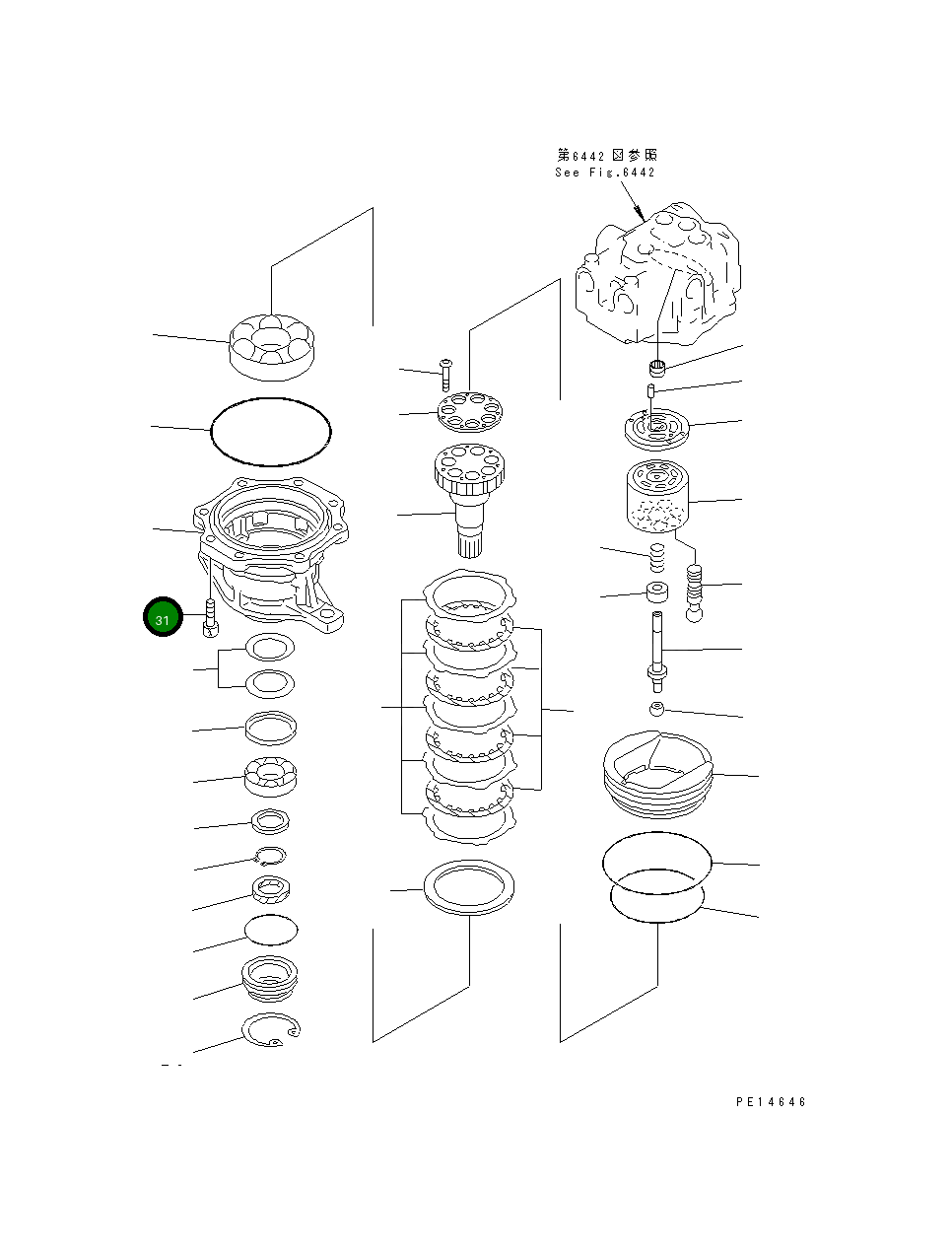 第6442図参照
See Fig.6442

31

PE14646