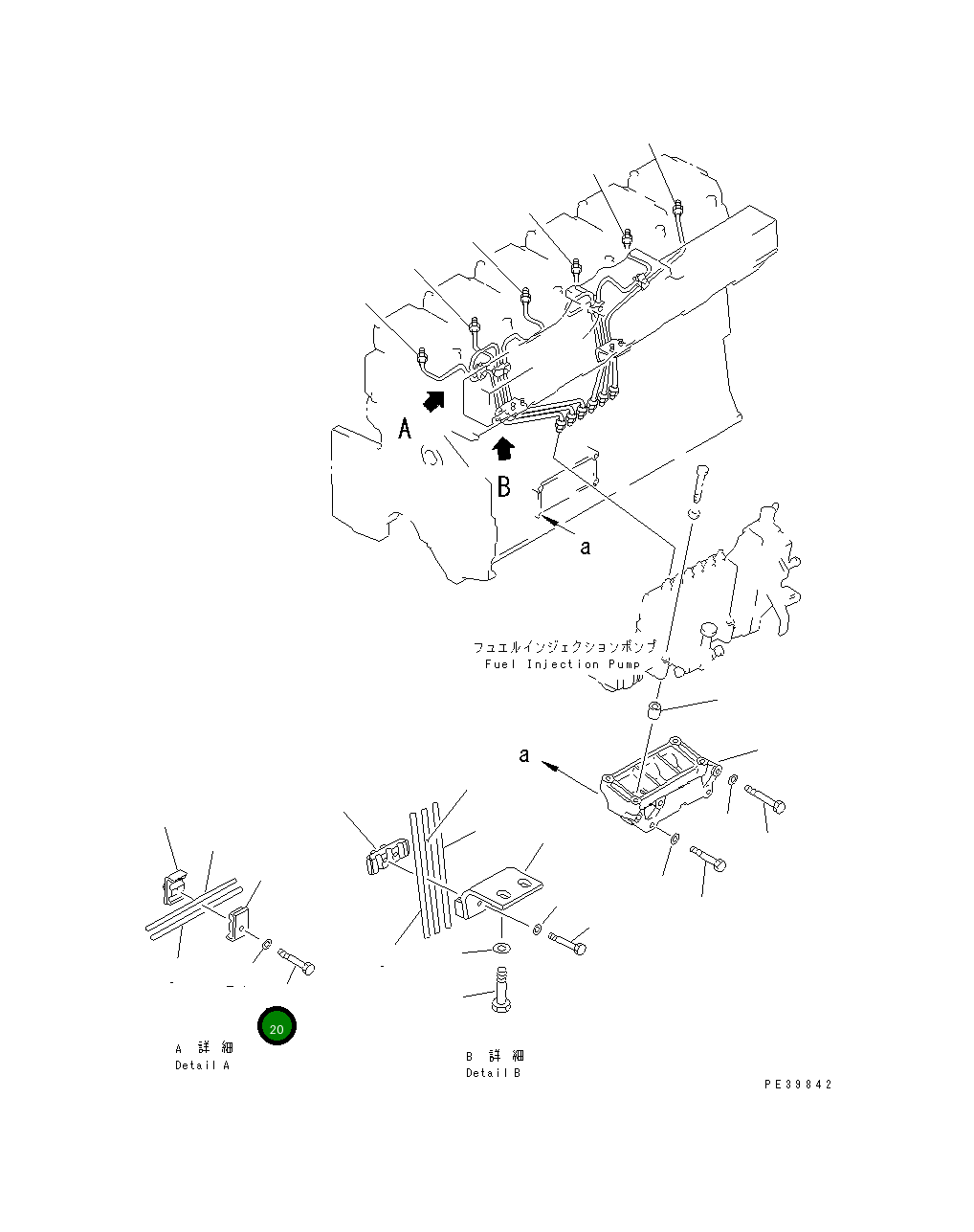 A

B

a

フュエルインジェクションポンプ
Fuel Injection Pump

a

20

A 詳 細
Detail A

B 詳 細
Detail B

PE39842