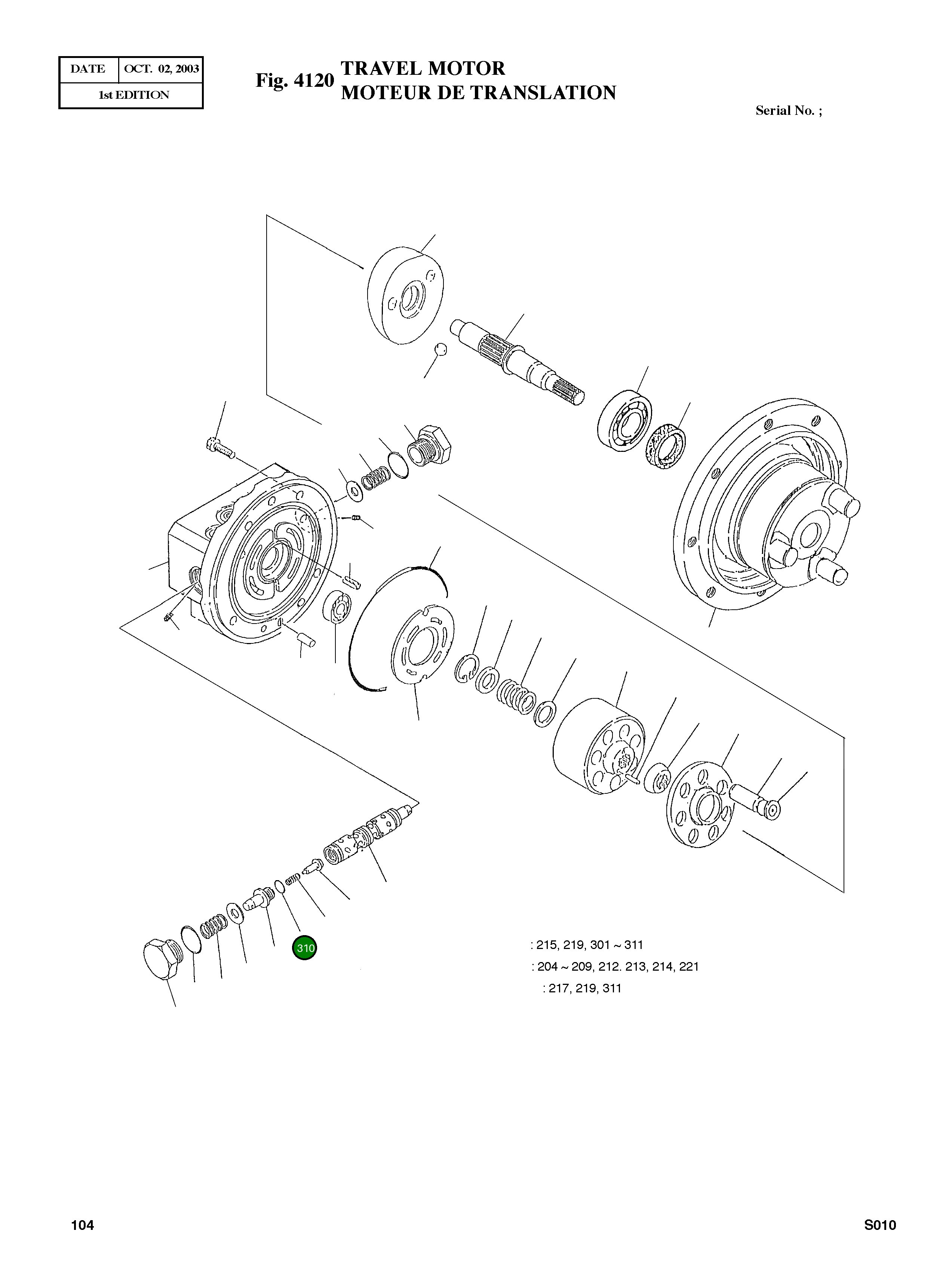 | DATE | OCT. 02, 2003 |
|---|---|
| 1st EDITION | |

Fig. 4120 TRAVEL MOTOR
MOTEUR DE TRANSLATION

Serial No. ;

310

: 215, 219, 301 ~ 311
: 204 ~ 209, 212. 213, 214, 221
: 217, 219, 311

104

S010