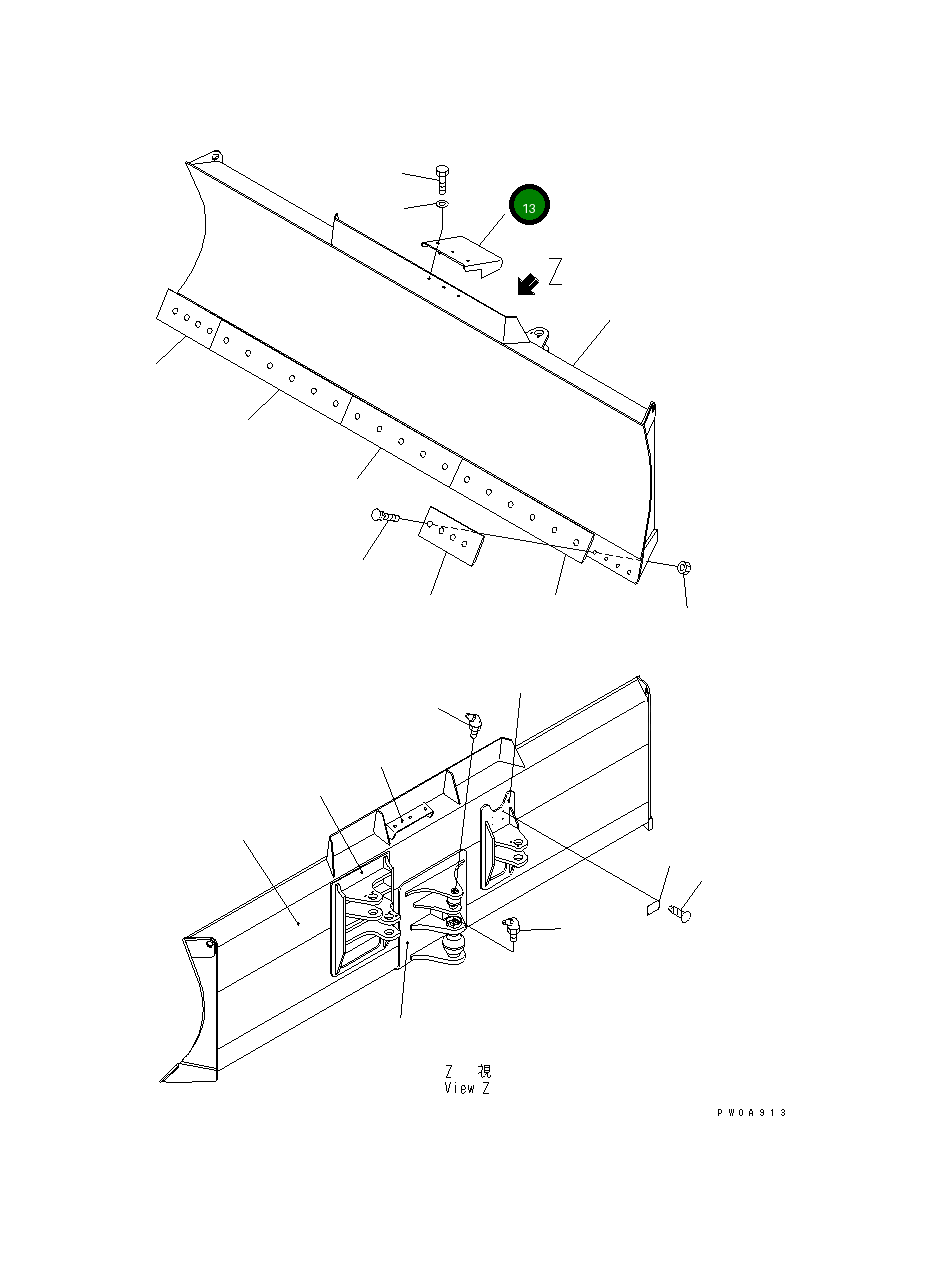 13

Z

Z 視
View Z

PW0A913