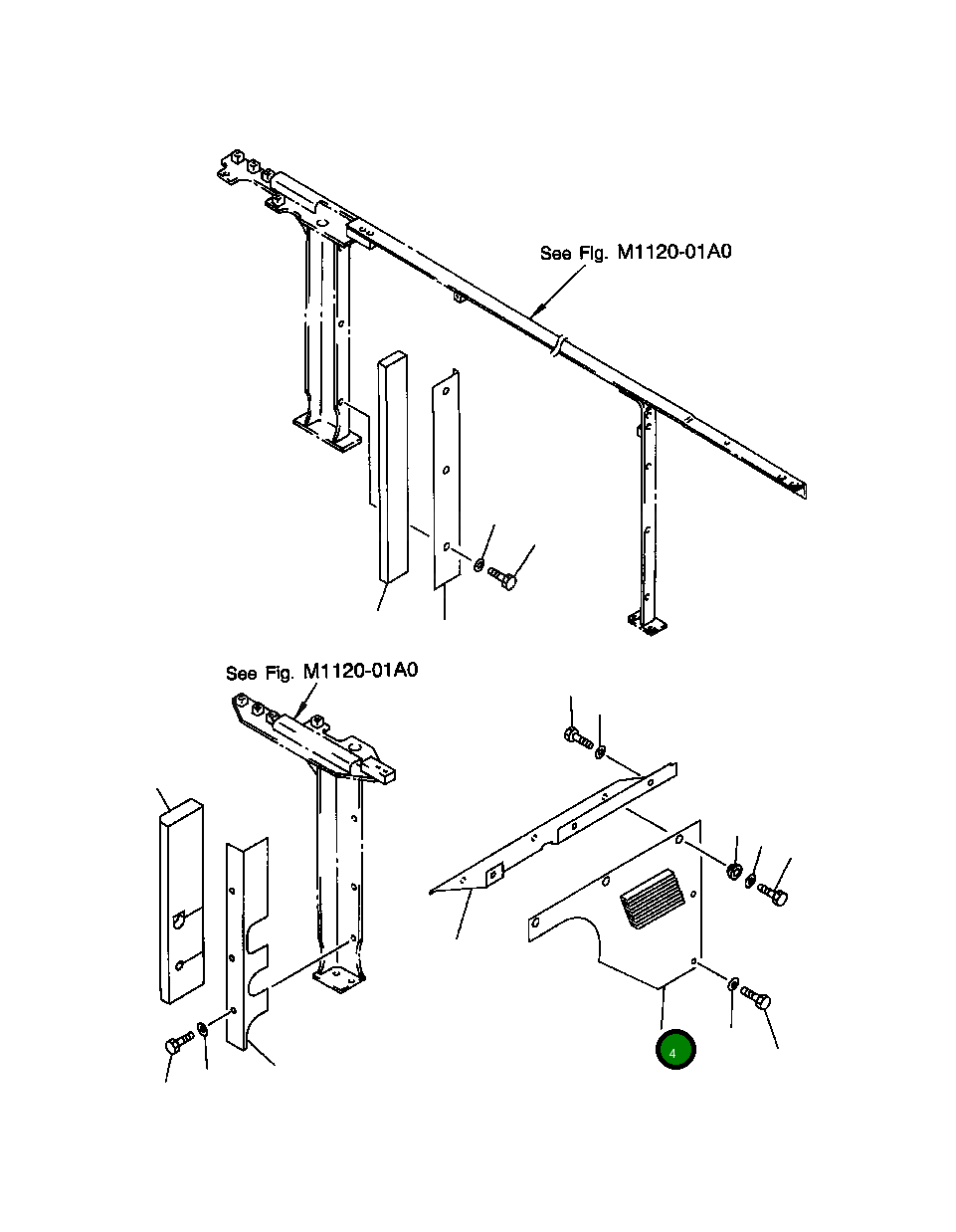 See Fig. M1120-01A0

See Fig. M1120-01A0

4