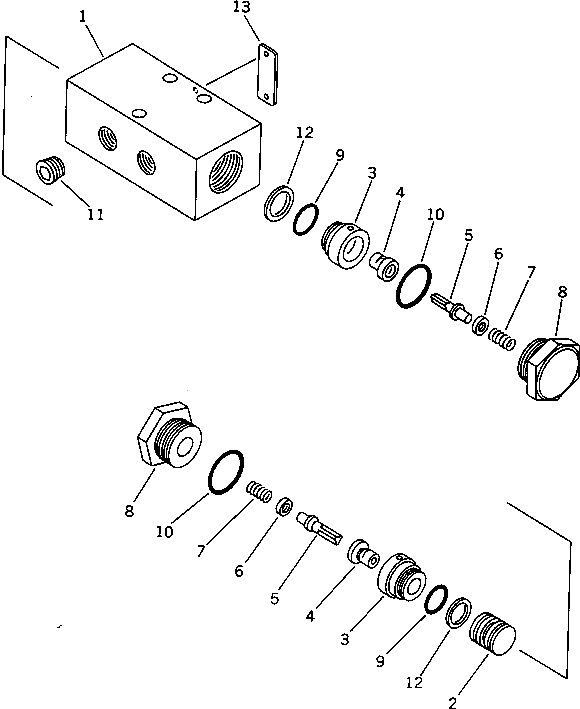 1
13
11
12
9
3
4
10
5
6
7
8
8
10
7
6
5
4
3
9
12
2