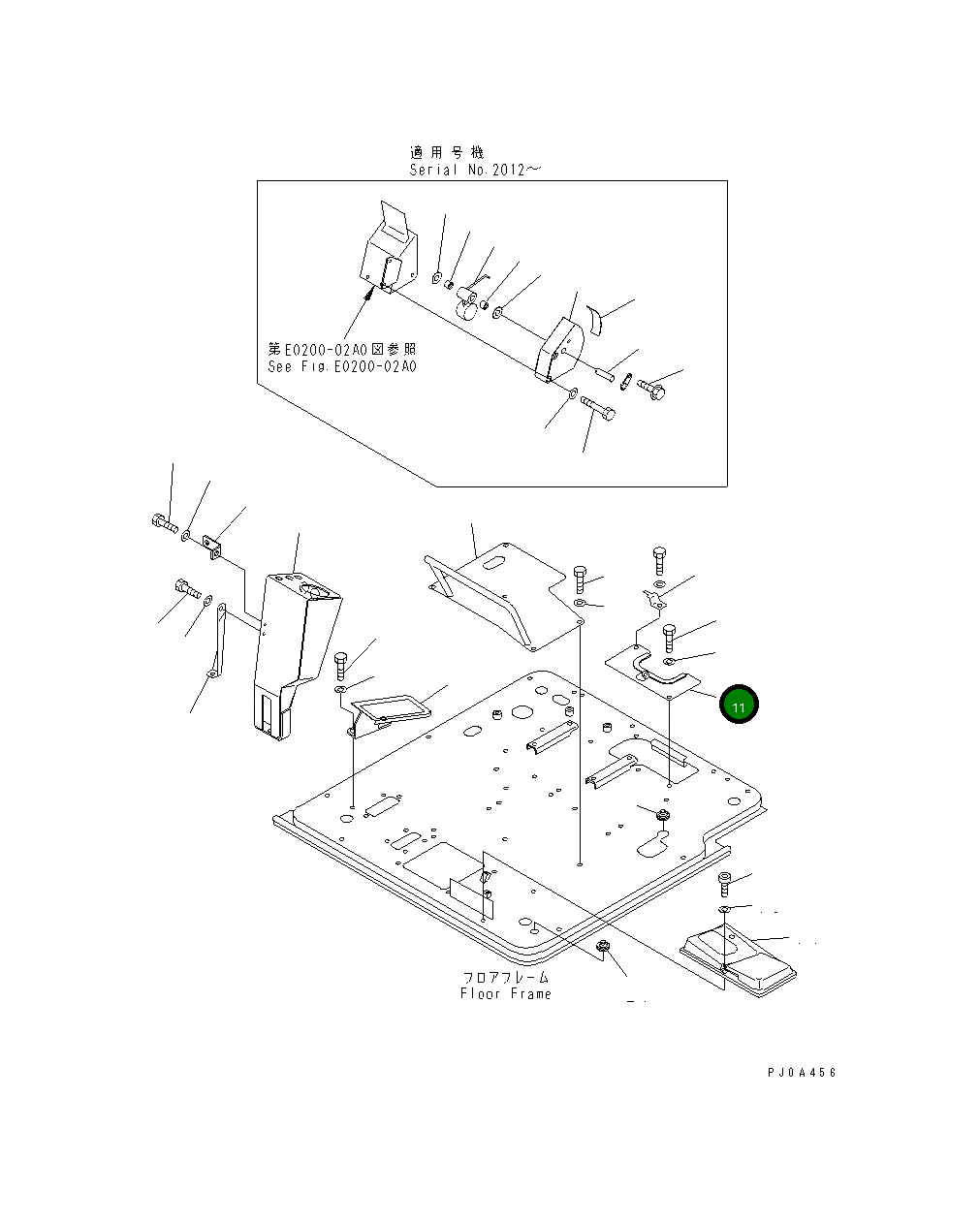 適用号機
Serial No.2012～

第E0200-02A0図参照
See Fig.E0200-02A0

11

フロアフレーム
Floor Frame

PJ0A456