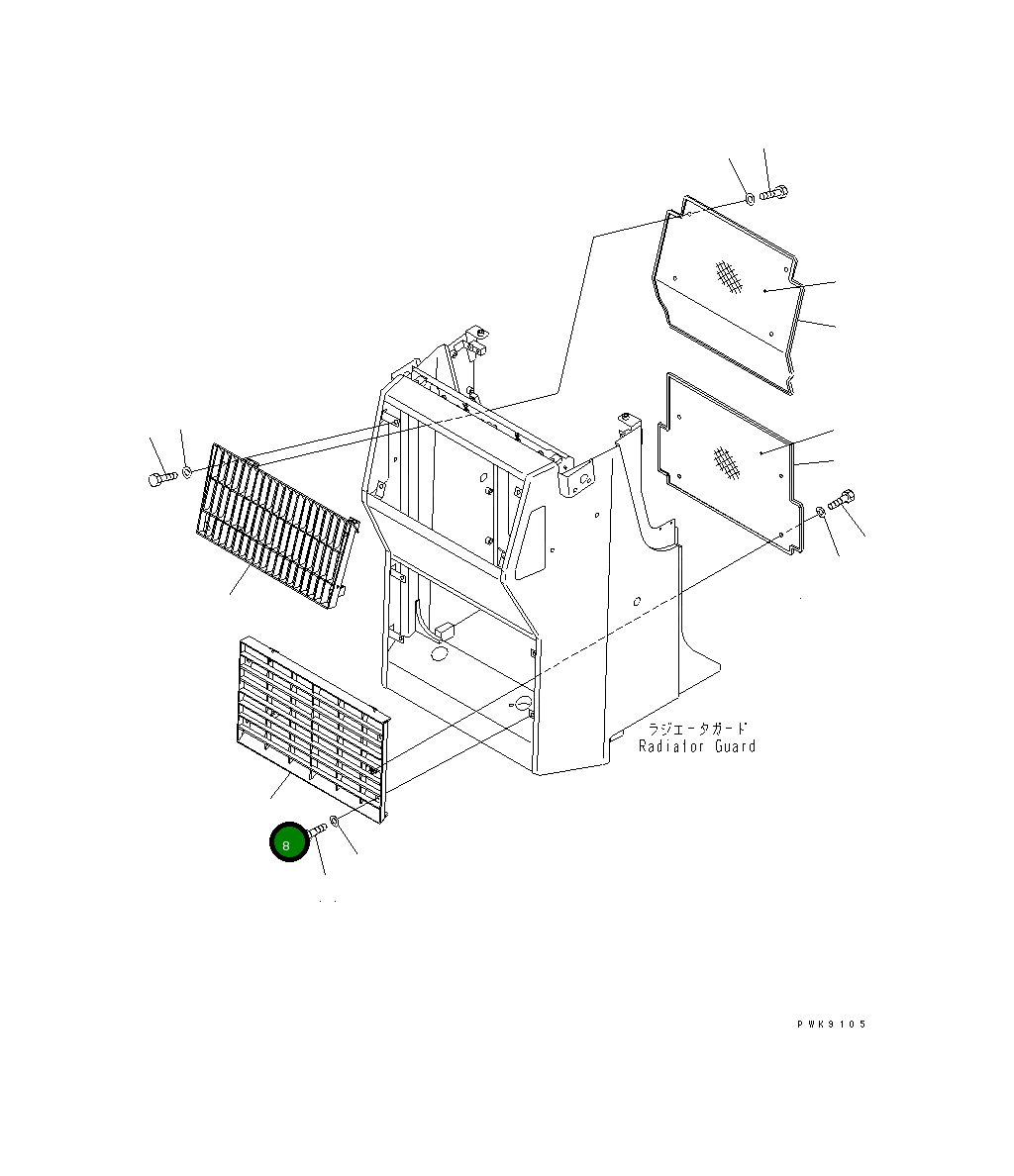 ラジエータガード
Radiator Guard

8

PWK9105