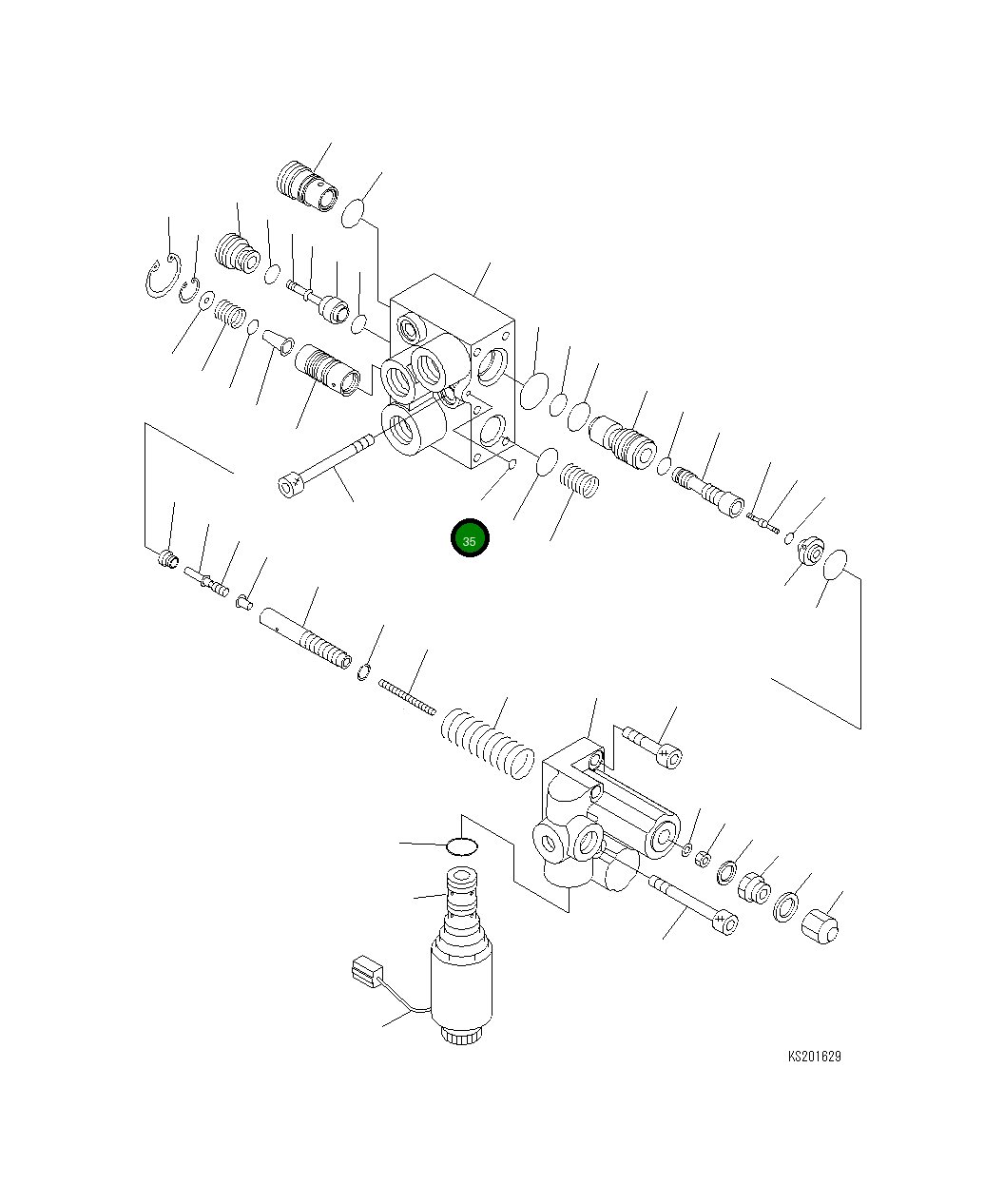 35

KS201629