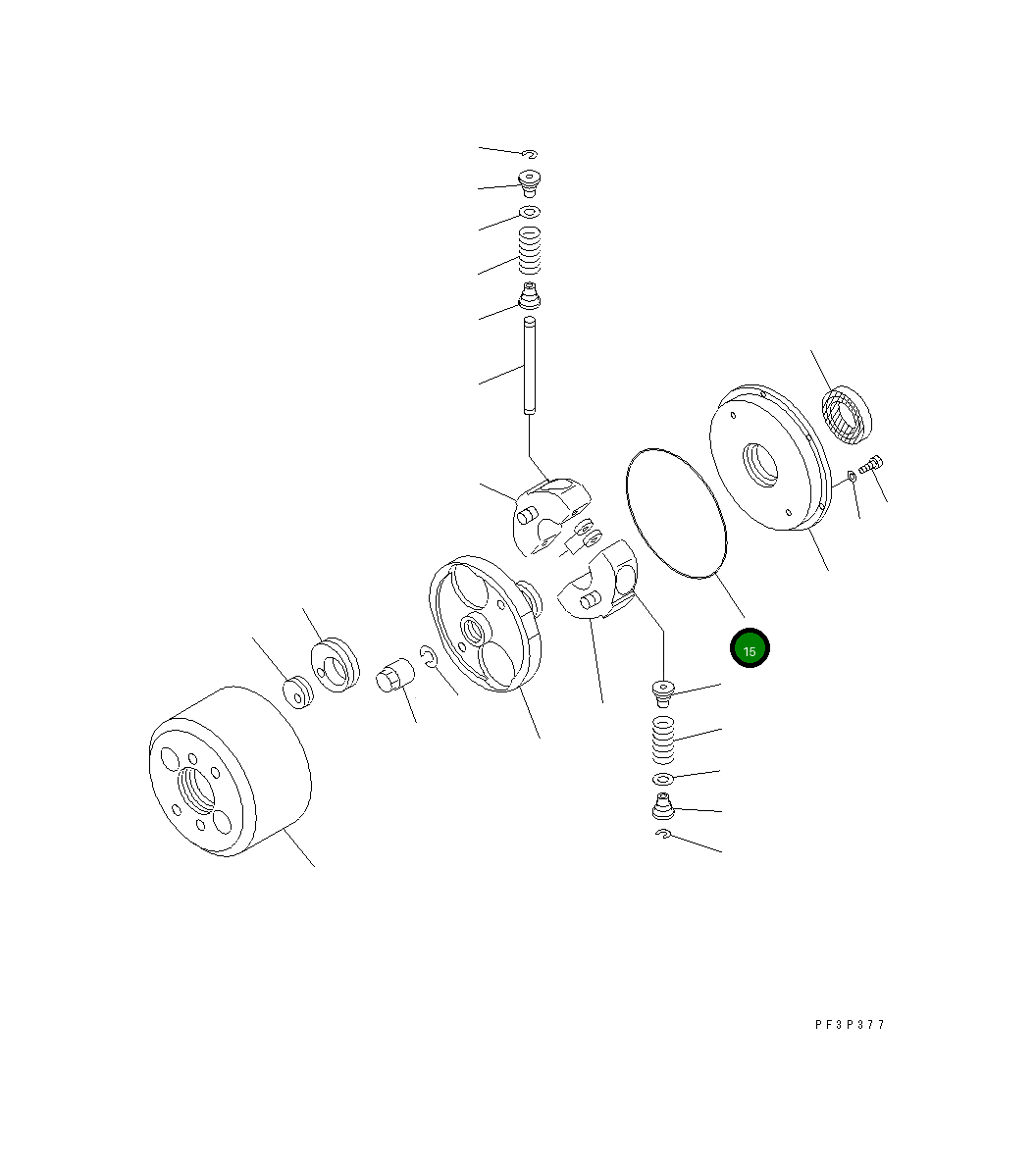 15

PF3P377