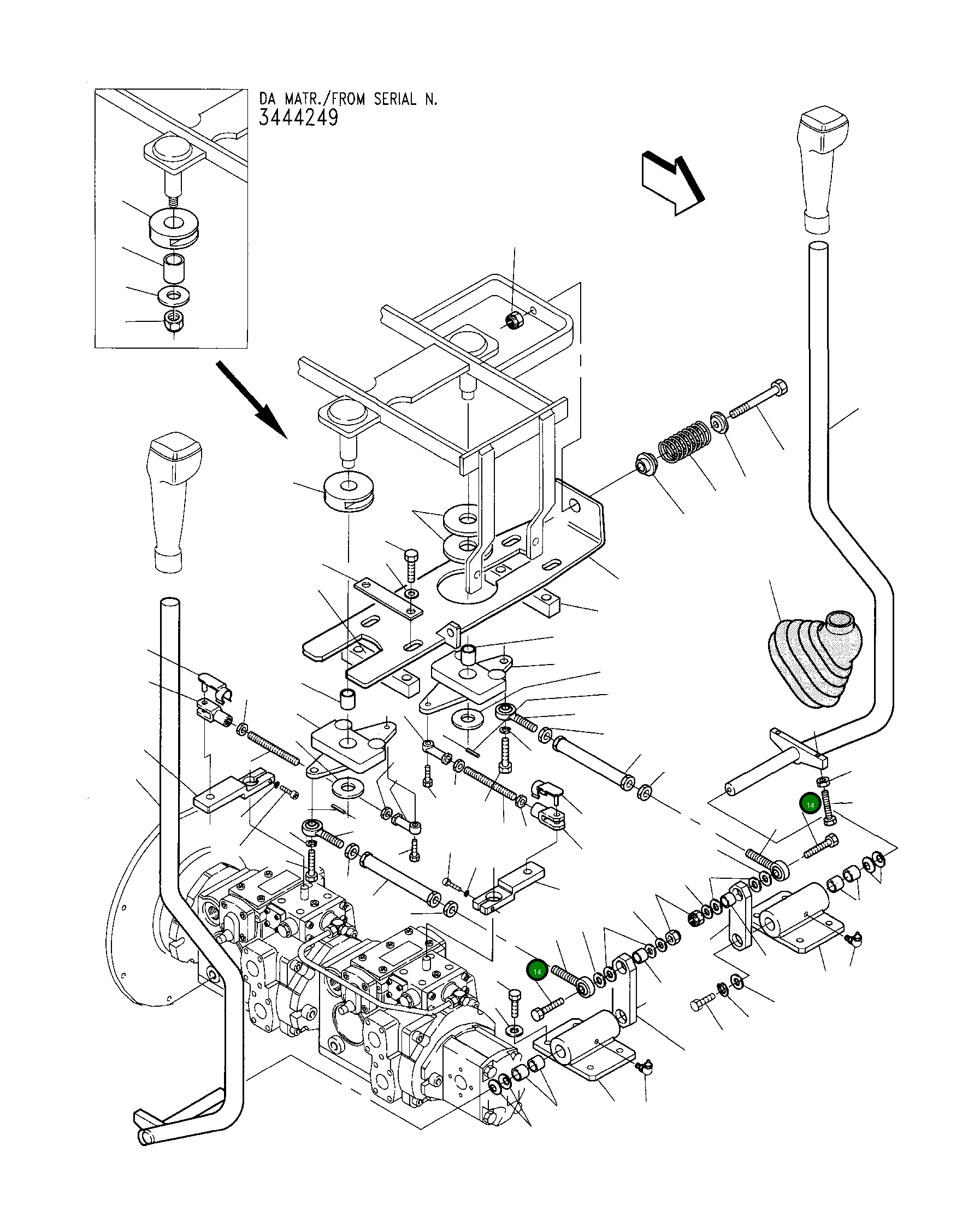 DA MATR./FROM SERIAL N.
3444249

14

14