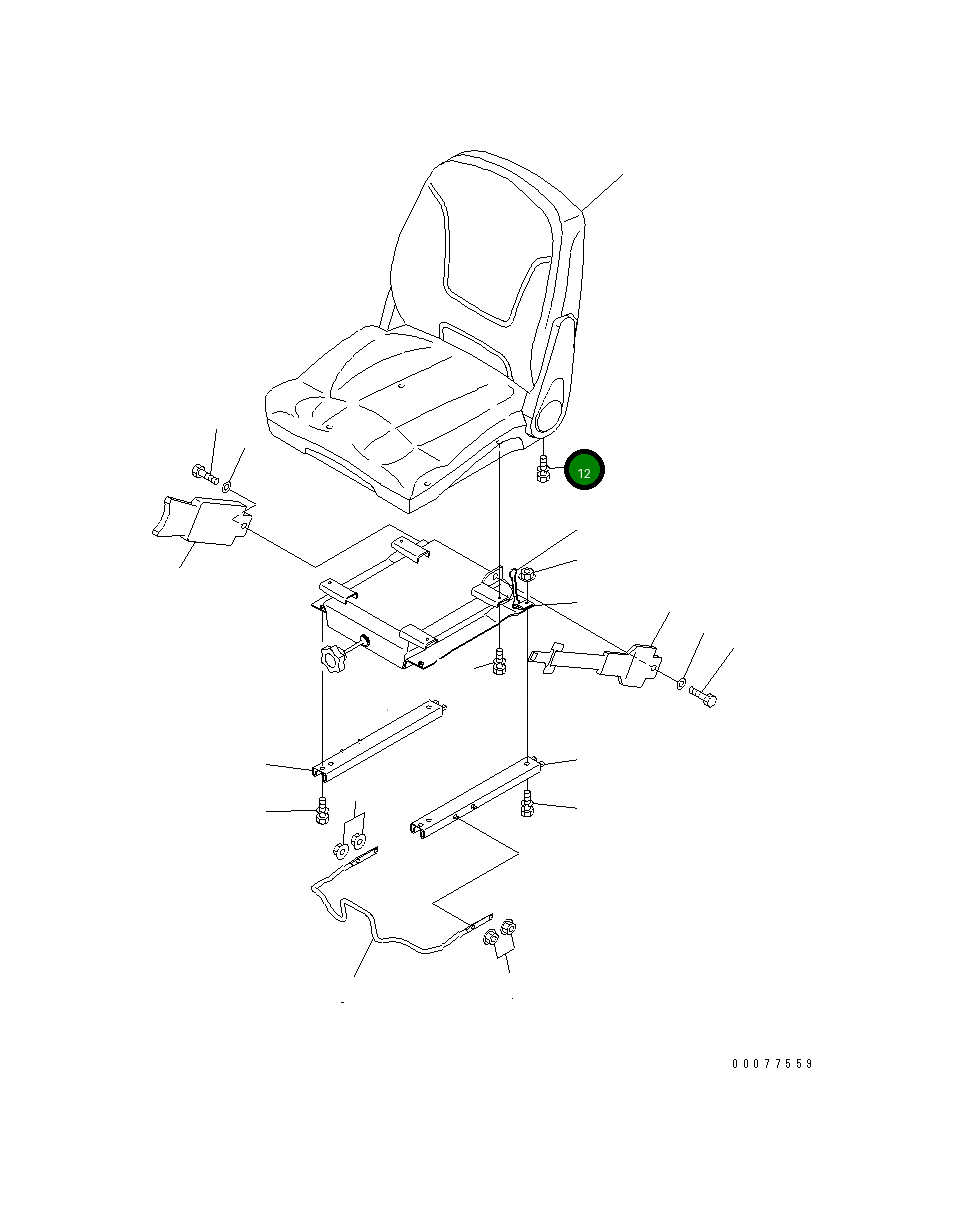 12

00077559