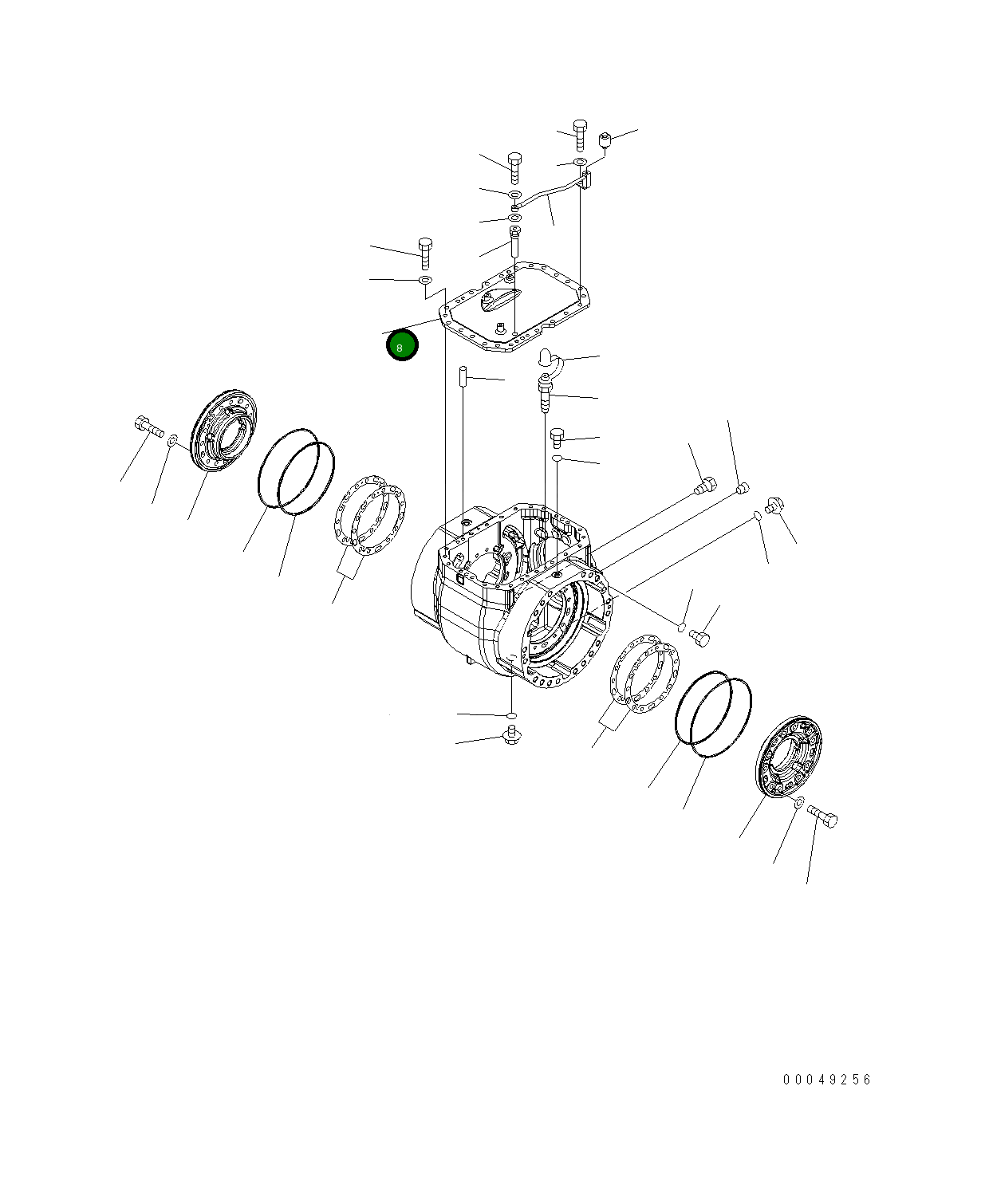 8

00049256