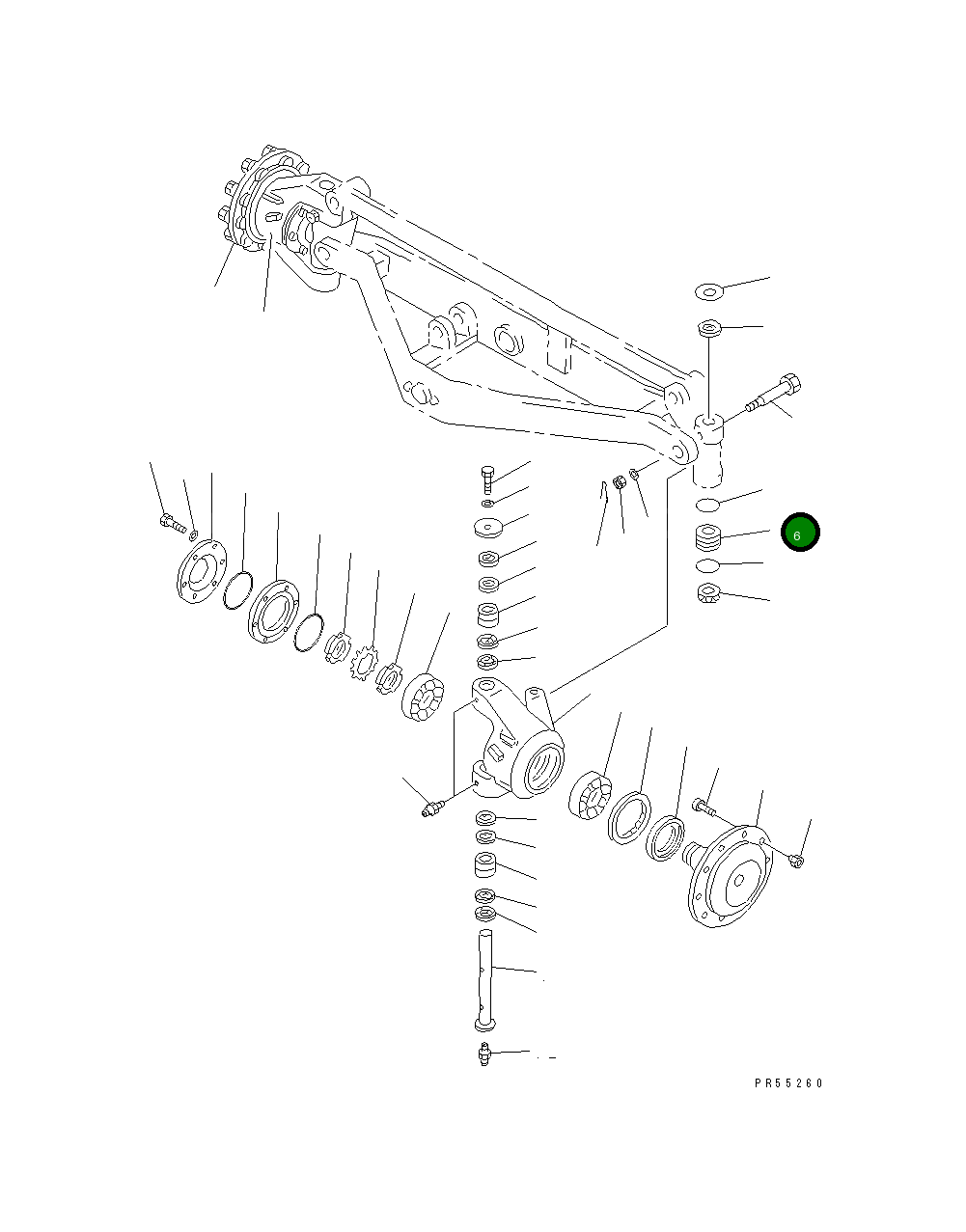 6

PR55260