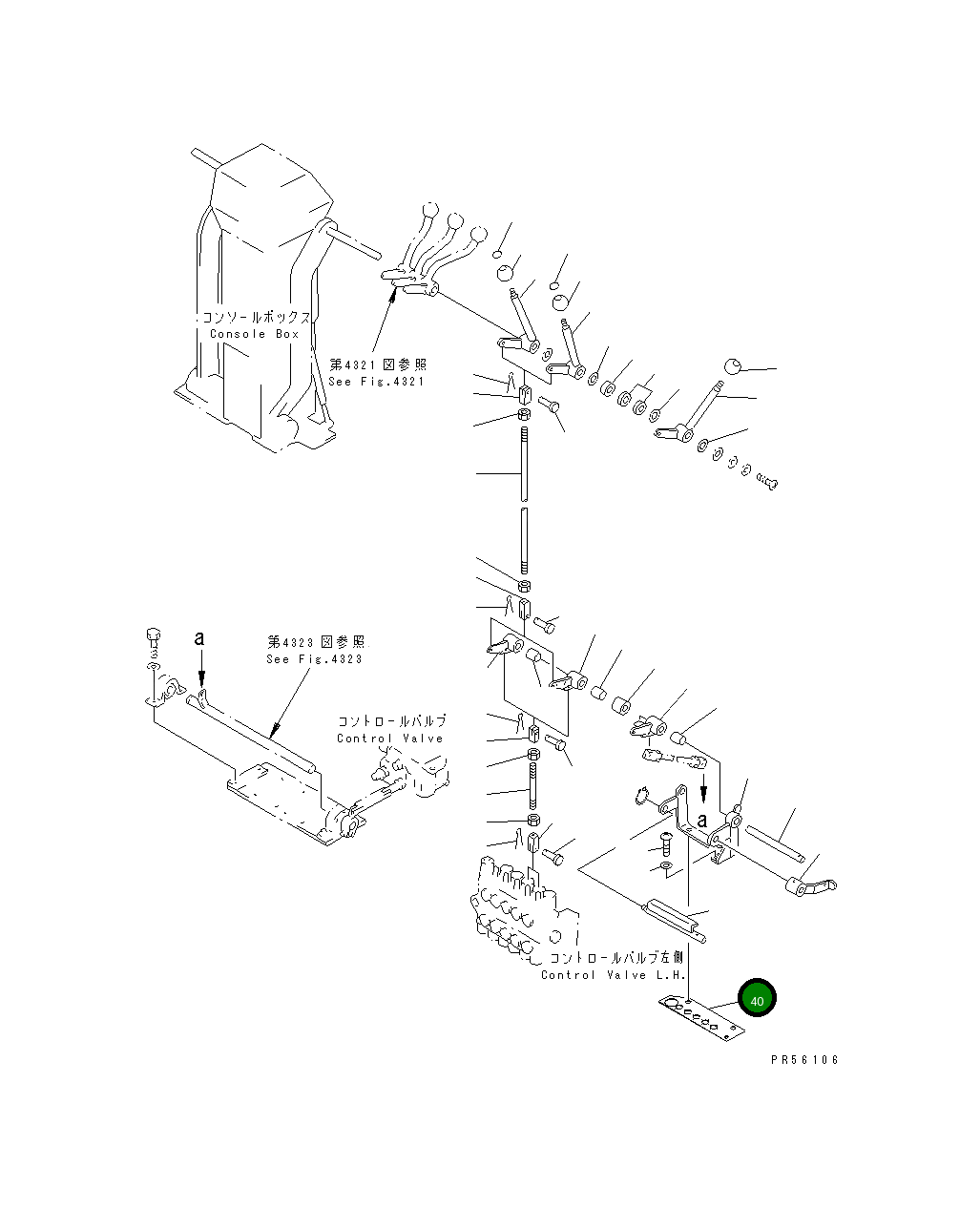 コンソールボックス
Console Box

第4321図参照
See Fig.4321

a

第4323図参照
See Fig.4323

コントロールバルブ
Control Valve

a

コントロールバルブ左側
Control Valve L.H.

40

PR56106