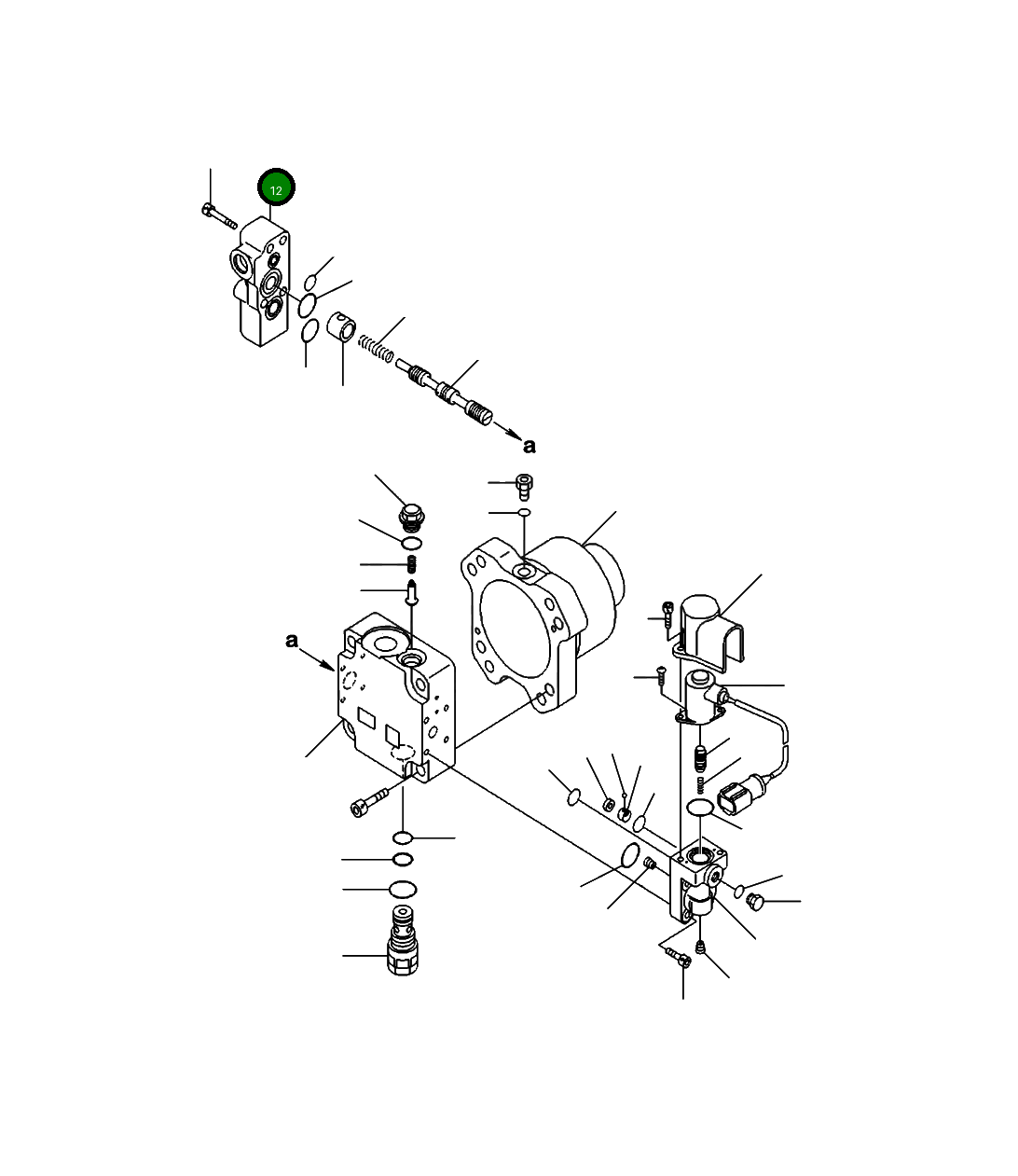 12

a

a