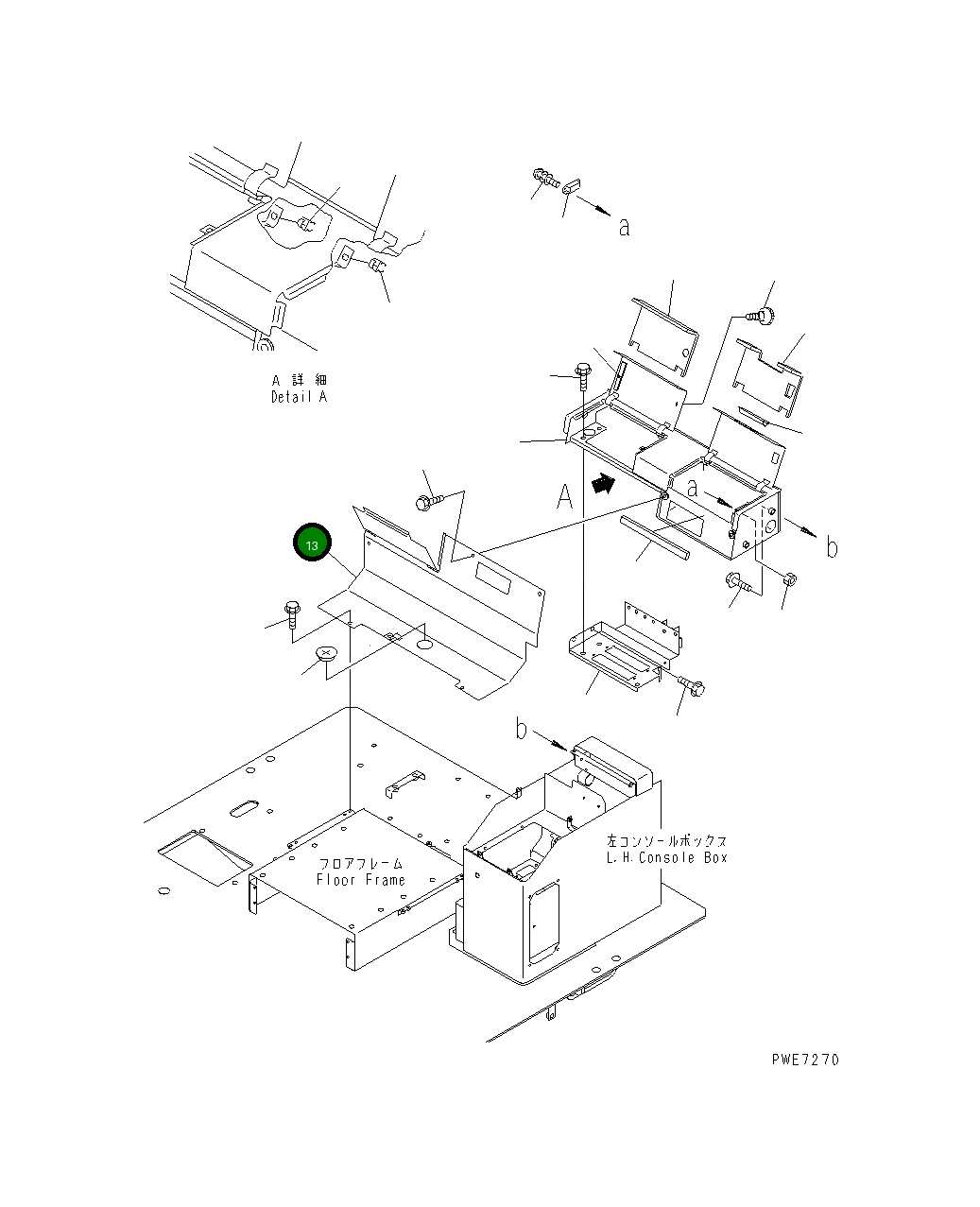 a

A 詳 細
Detail A

A

a

b

13

b

左コンソールボックス
L.H.Console Box

フロアフレーム
Floor Frame

PWE7270