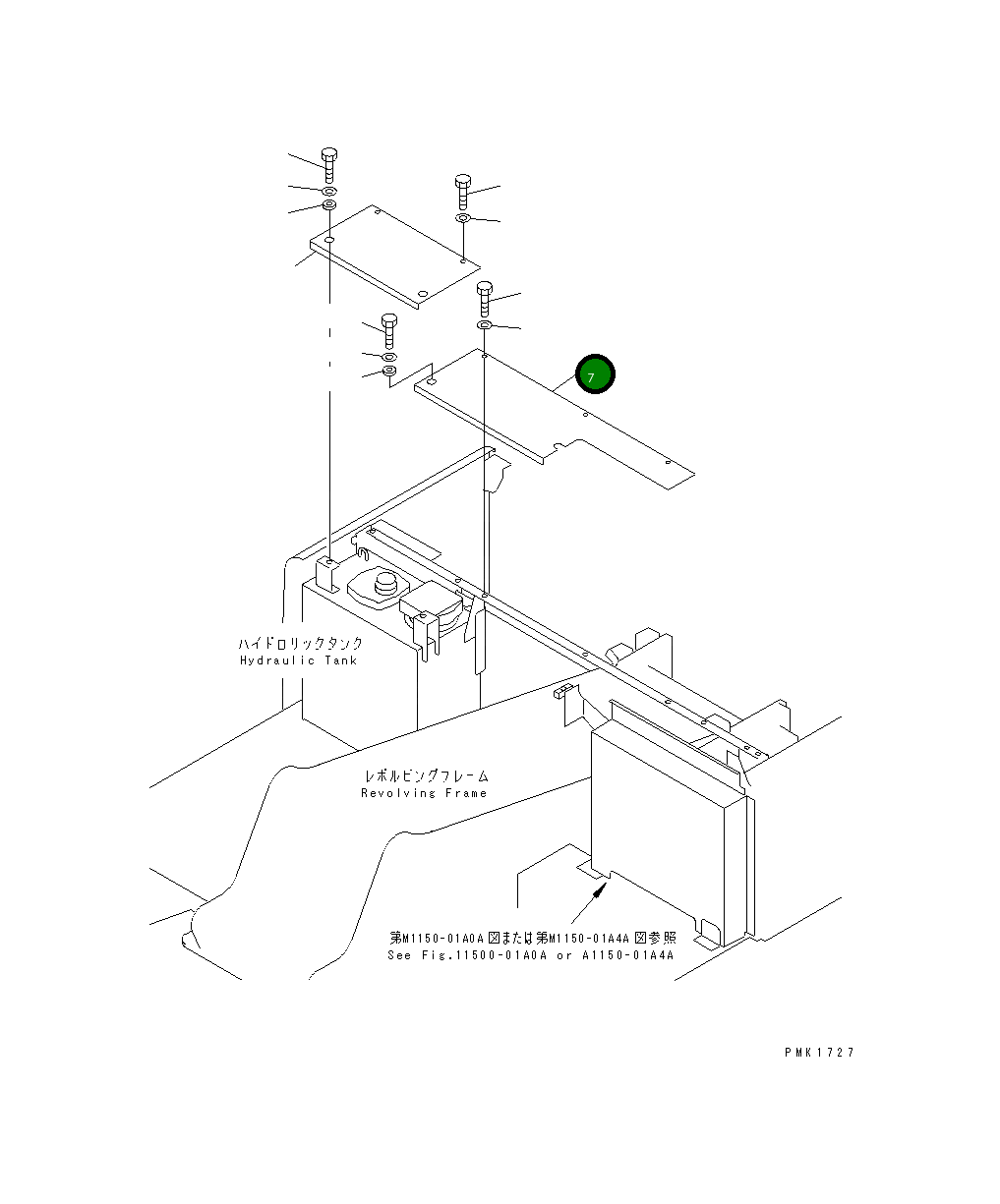 7

ハイドロリックタンク
Hydraulic Tank

レボルビングフレーム
Revolving Frame

第M1150-01A0A図または第M1150-01A4A図参照
See Fig.11500-01A0A or A1150-01A4A

PMK1727