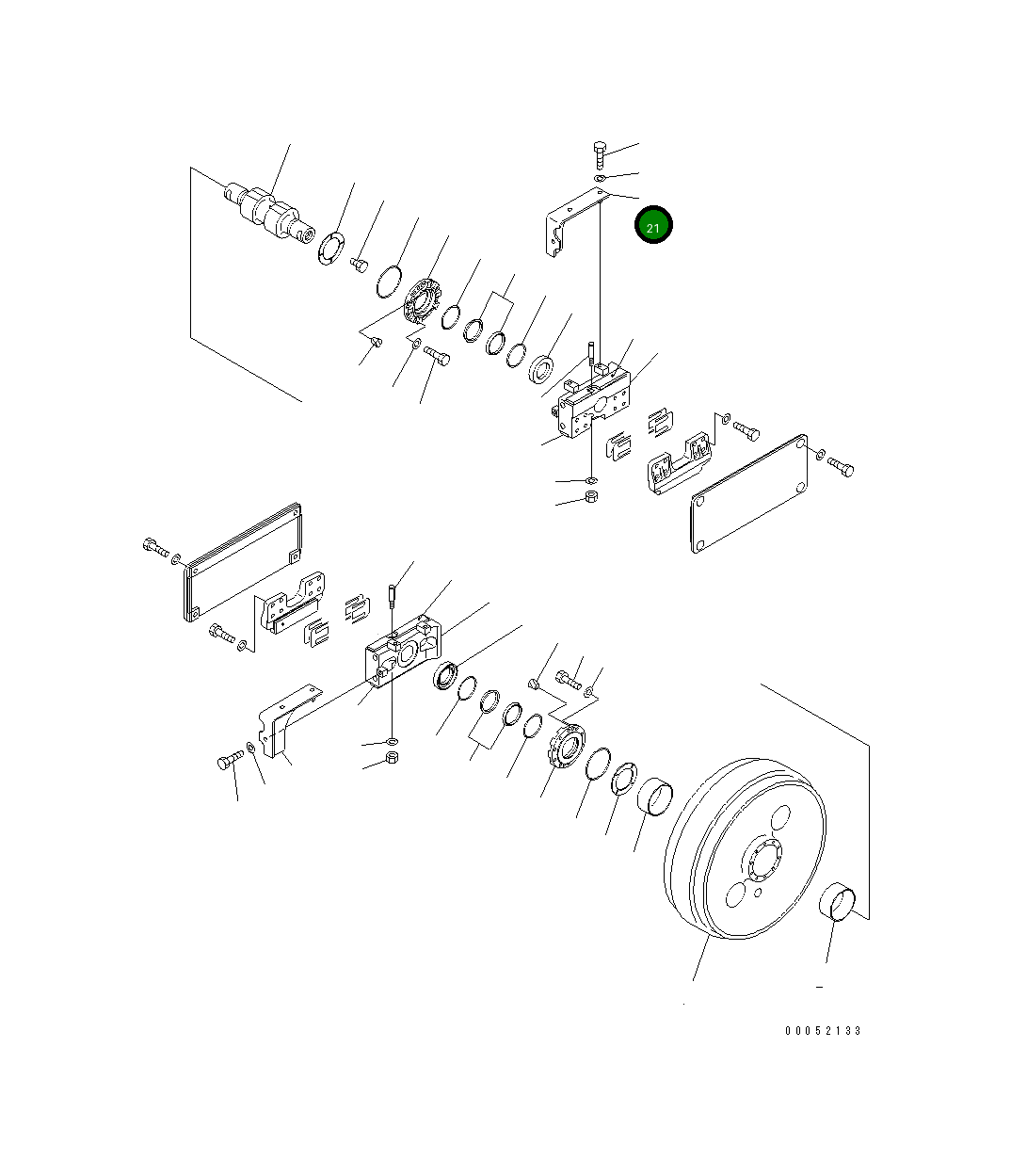 21

00052133