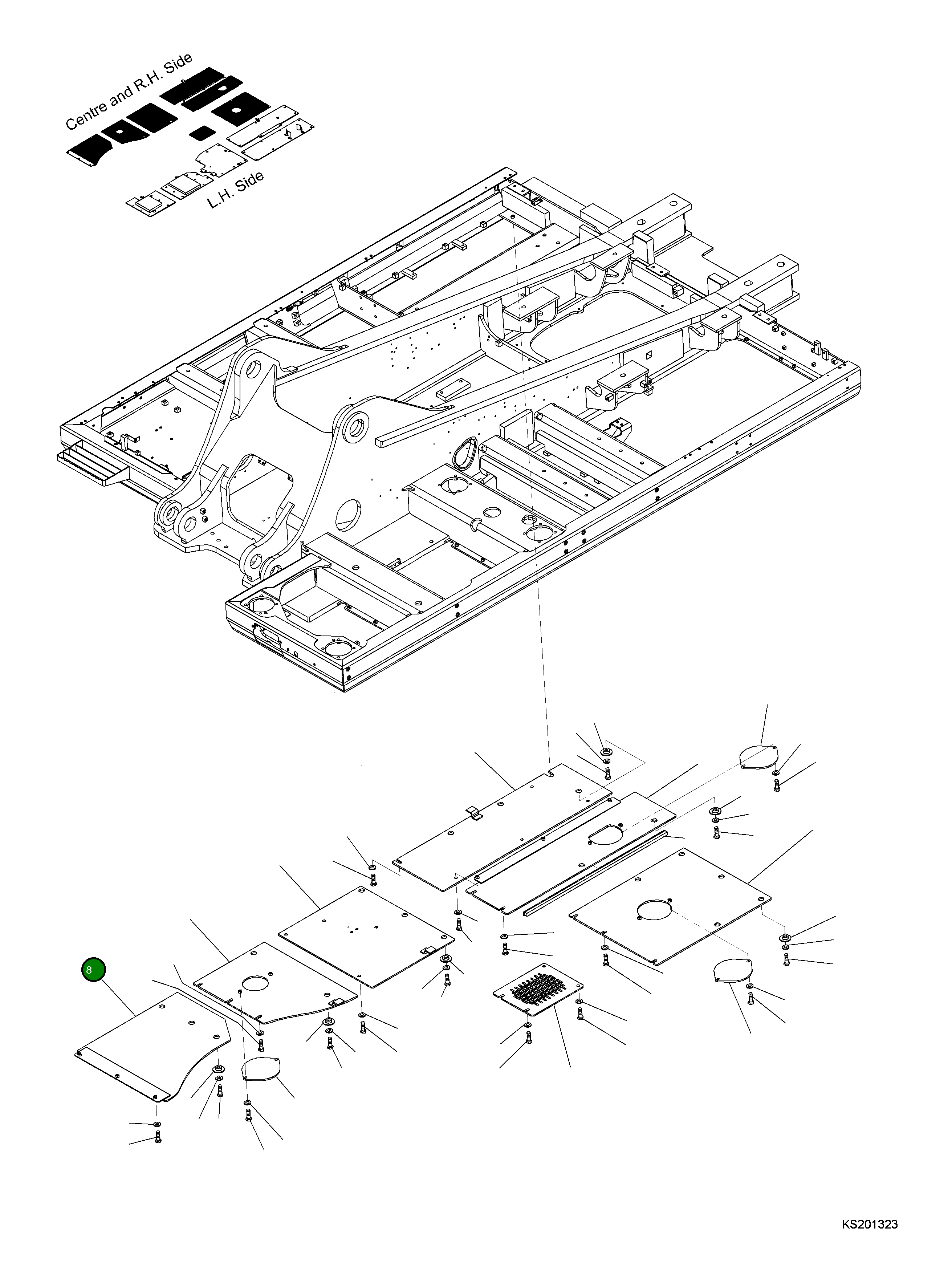 Centre and R.H. Side

L.H. Side

8

KS201323