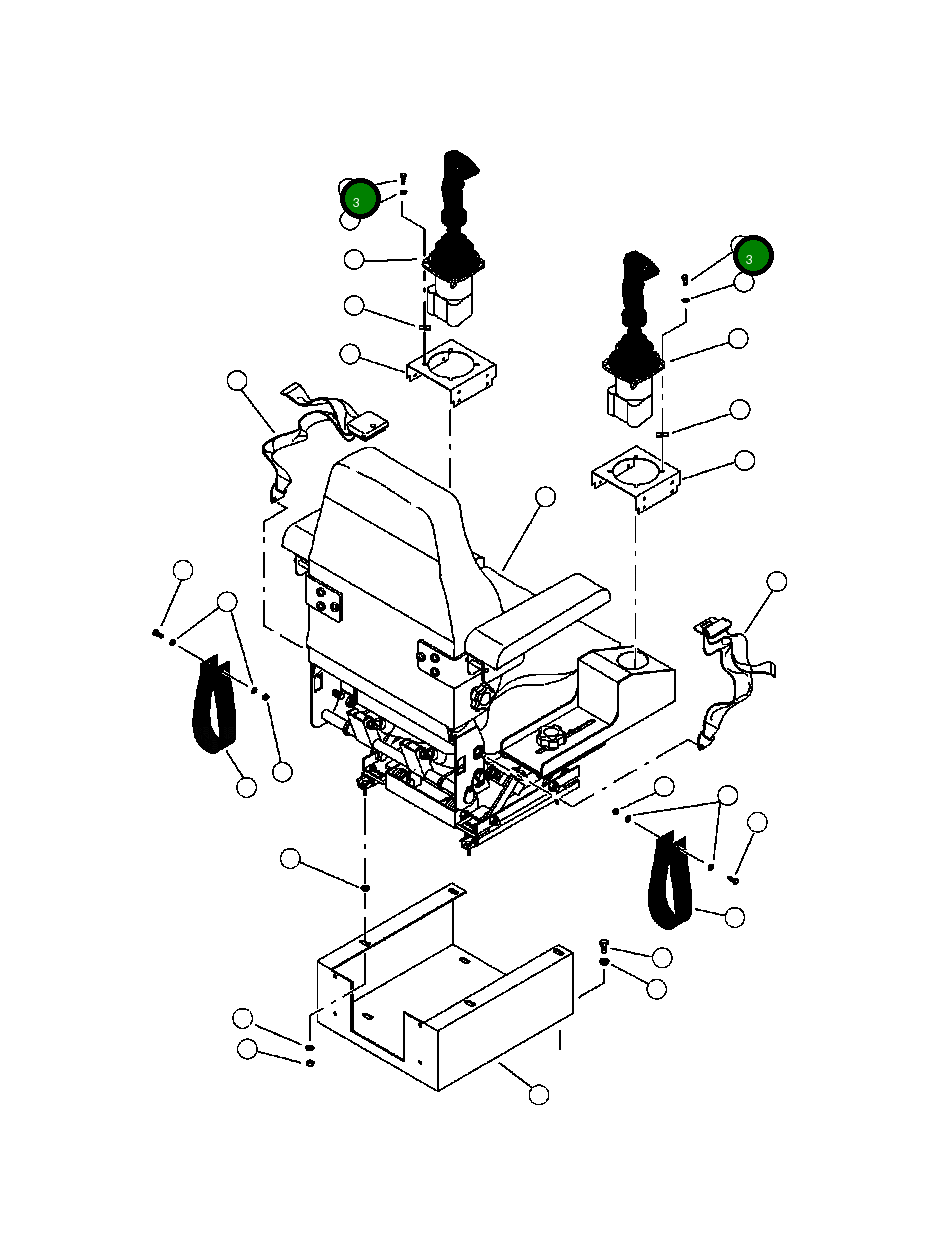 3

3