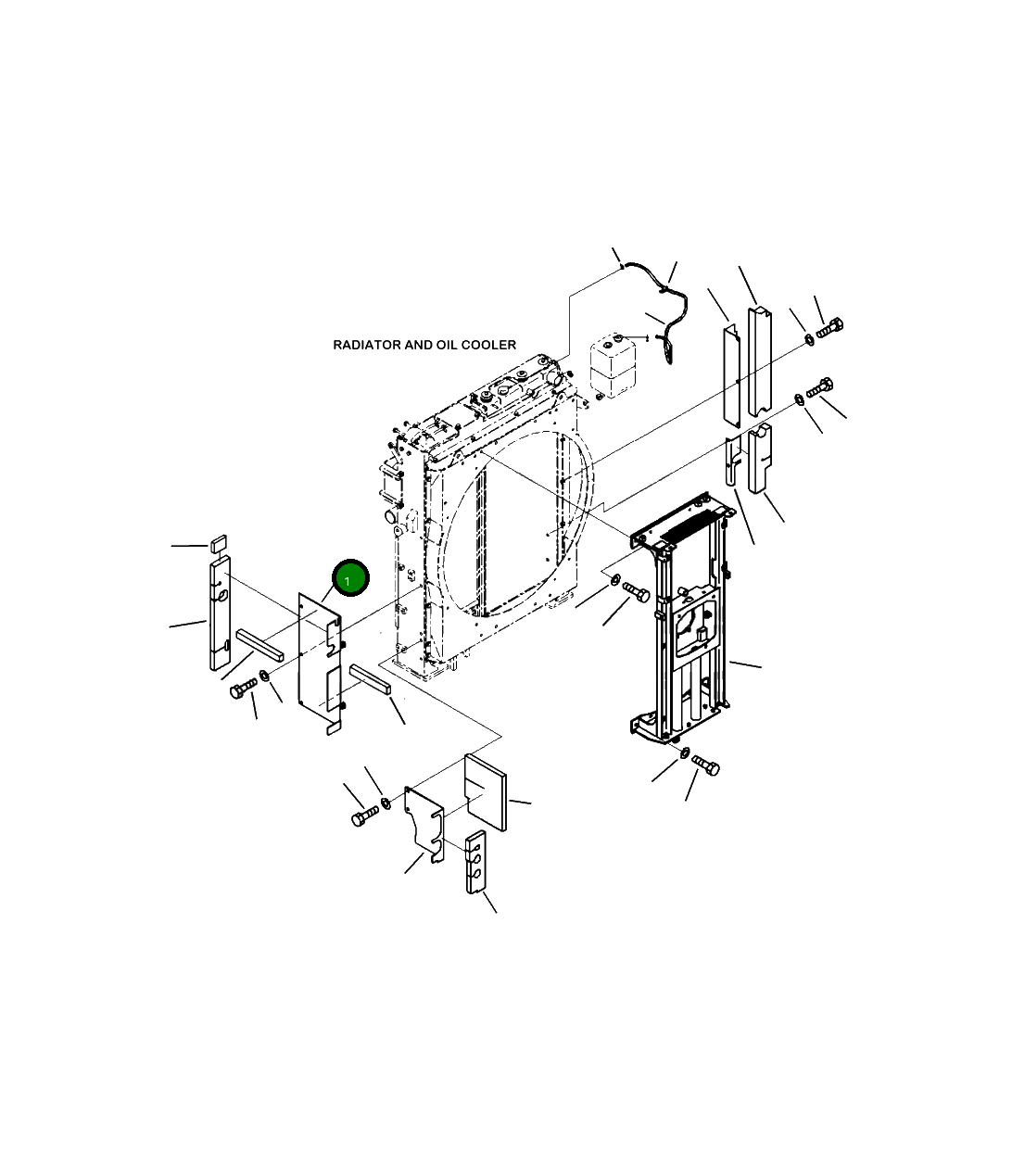 RADIATOR AND OIL COOLER

1