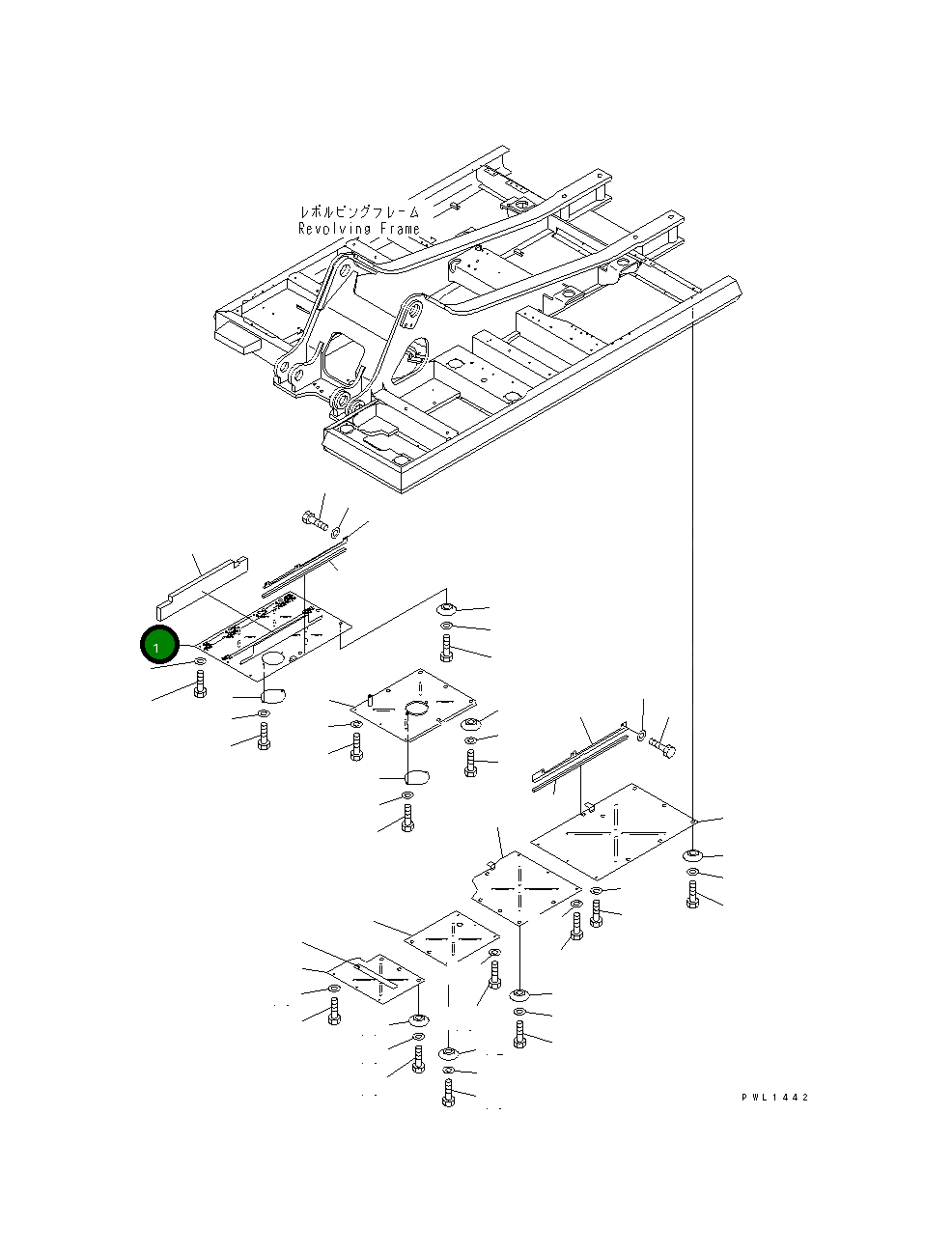 レボルビングフレーム
Revolving Frame

1

PWL1442