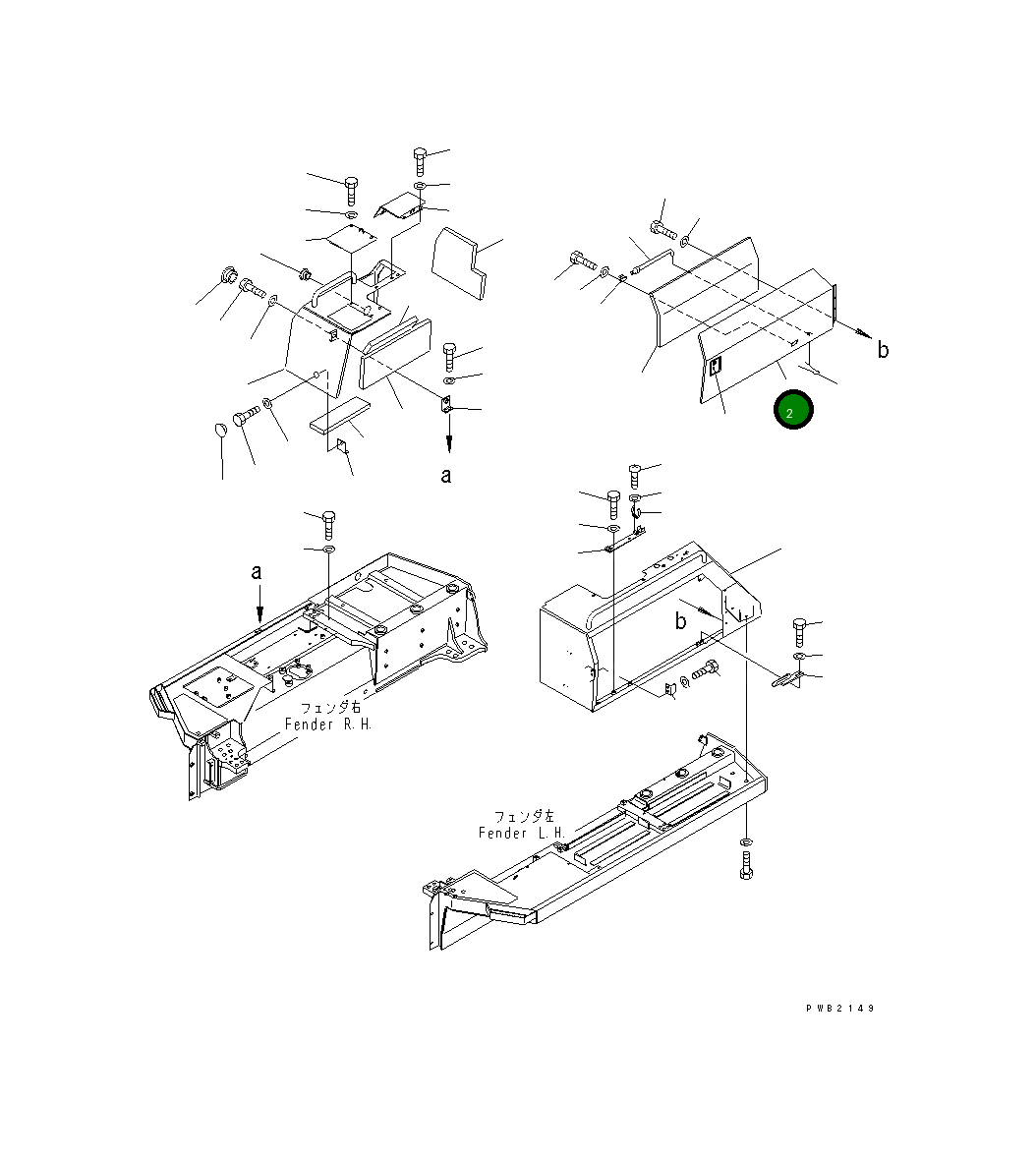 b

2

a

a

b

フェンダ右
Fender R.H.

フェンダ左
Fender L.H.

PWB2149