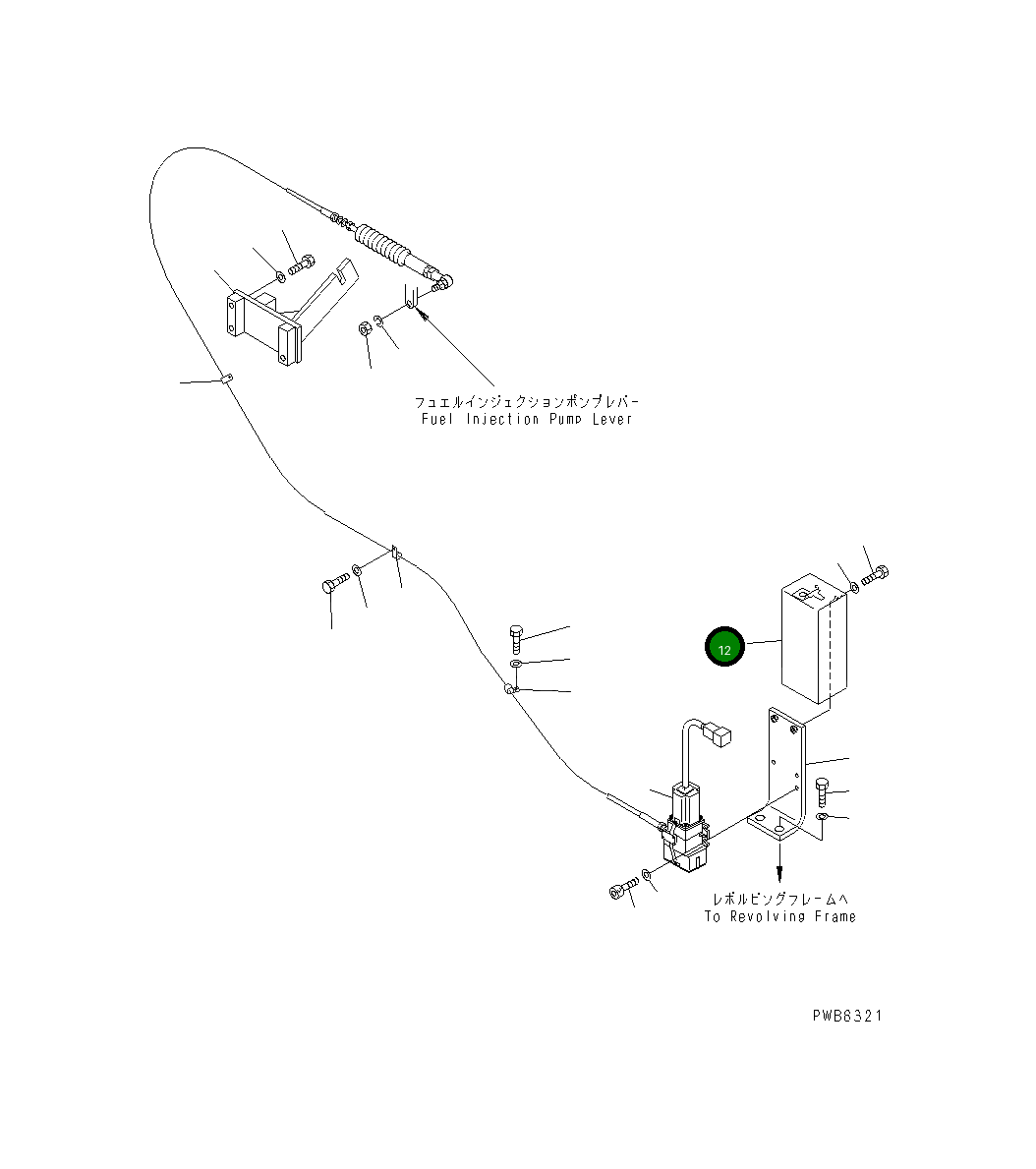 フュエルインジェクションポンプレバー
Fuel Injection Pump Lever

12

レボルビングフレームへ
To Revolving Frame

PWB6321