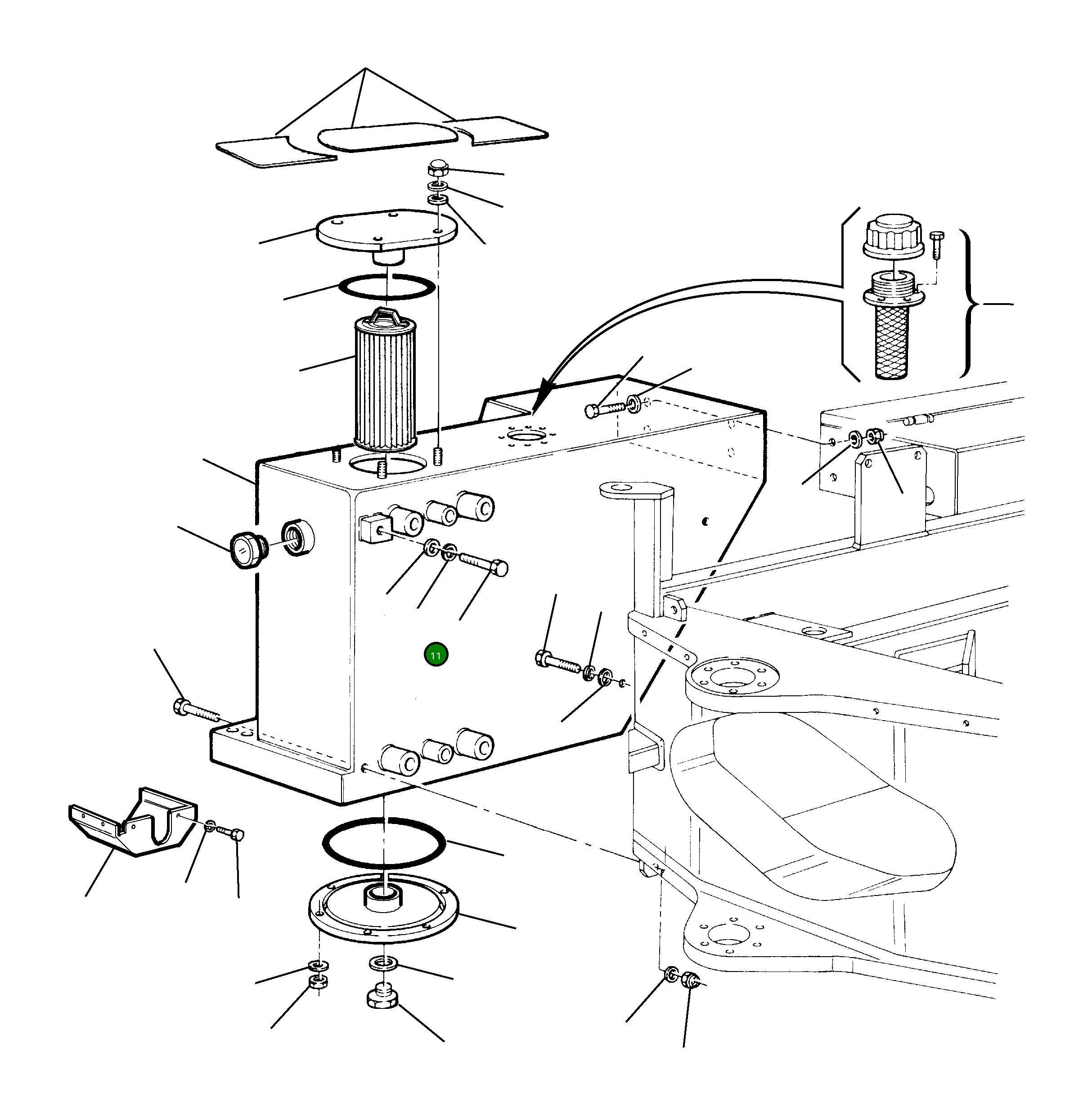 11