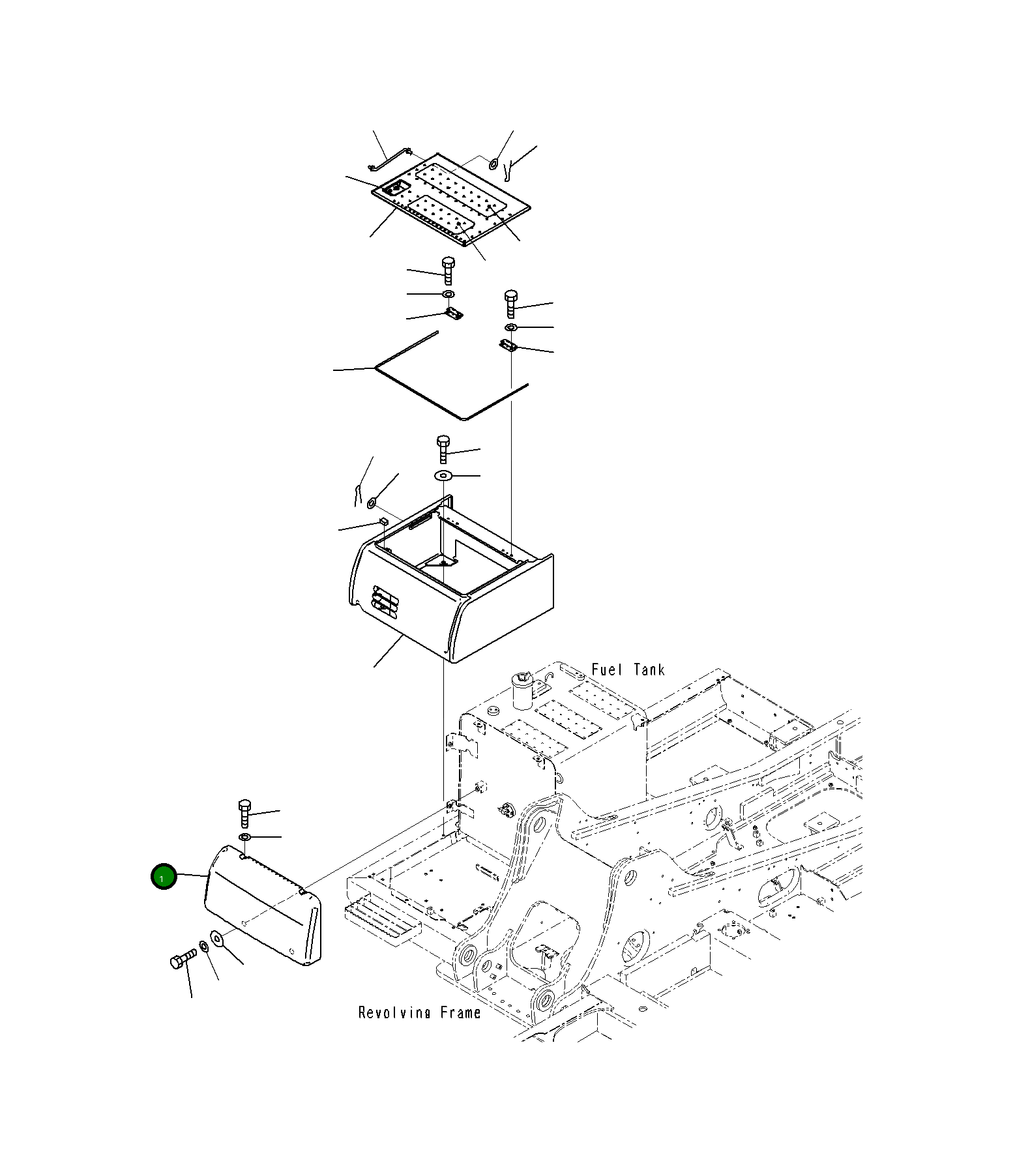 Fuel Tank

1

Revolving Frame