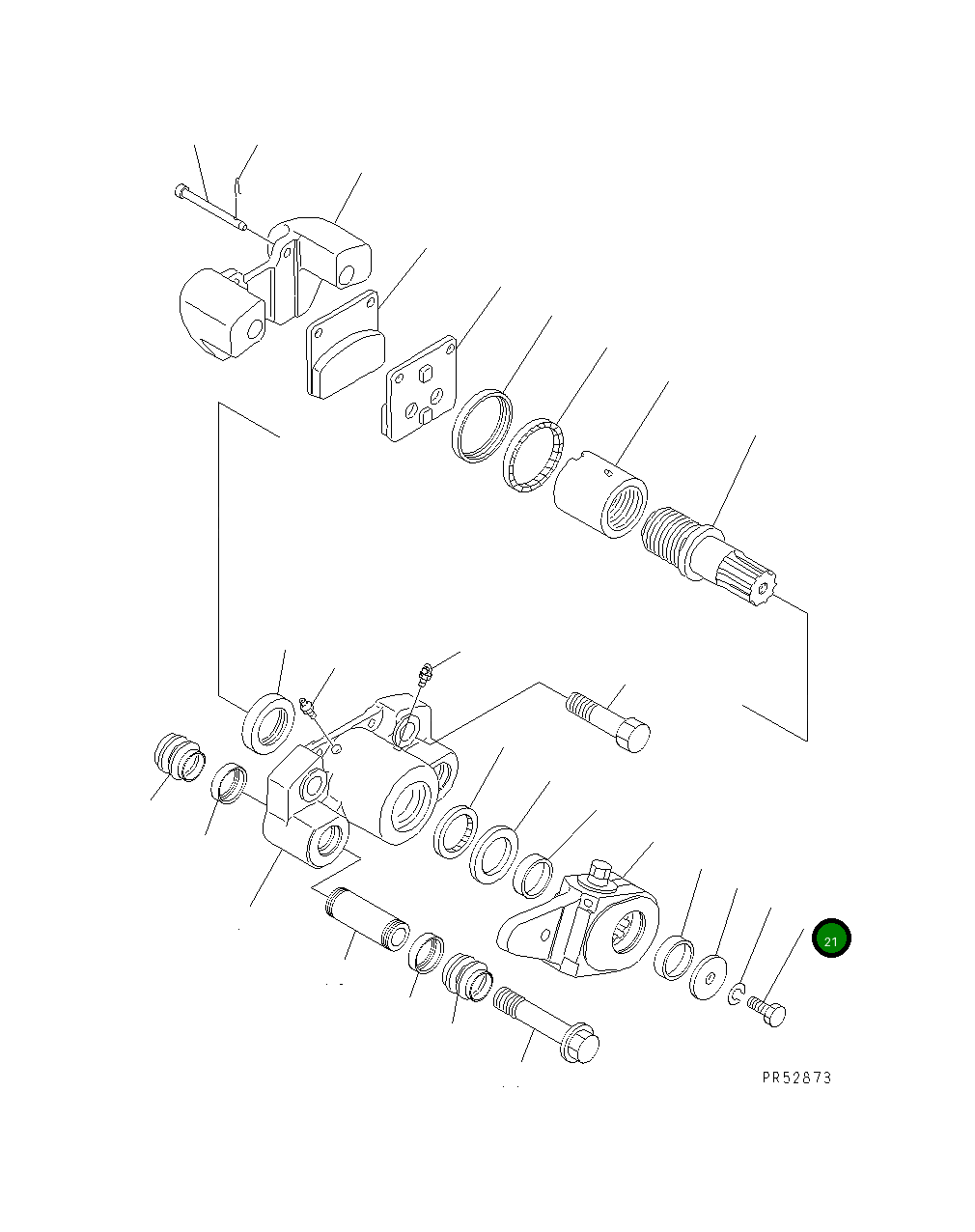 21

PR52873