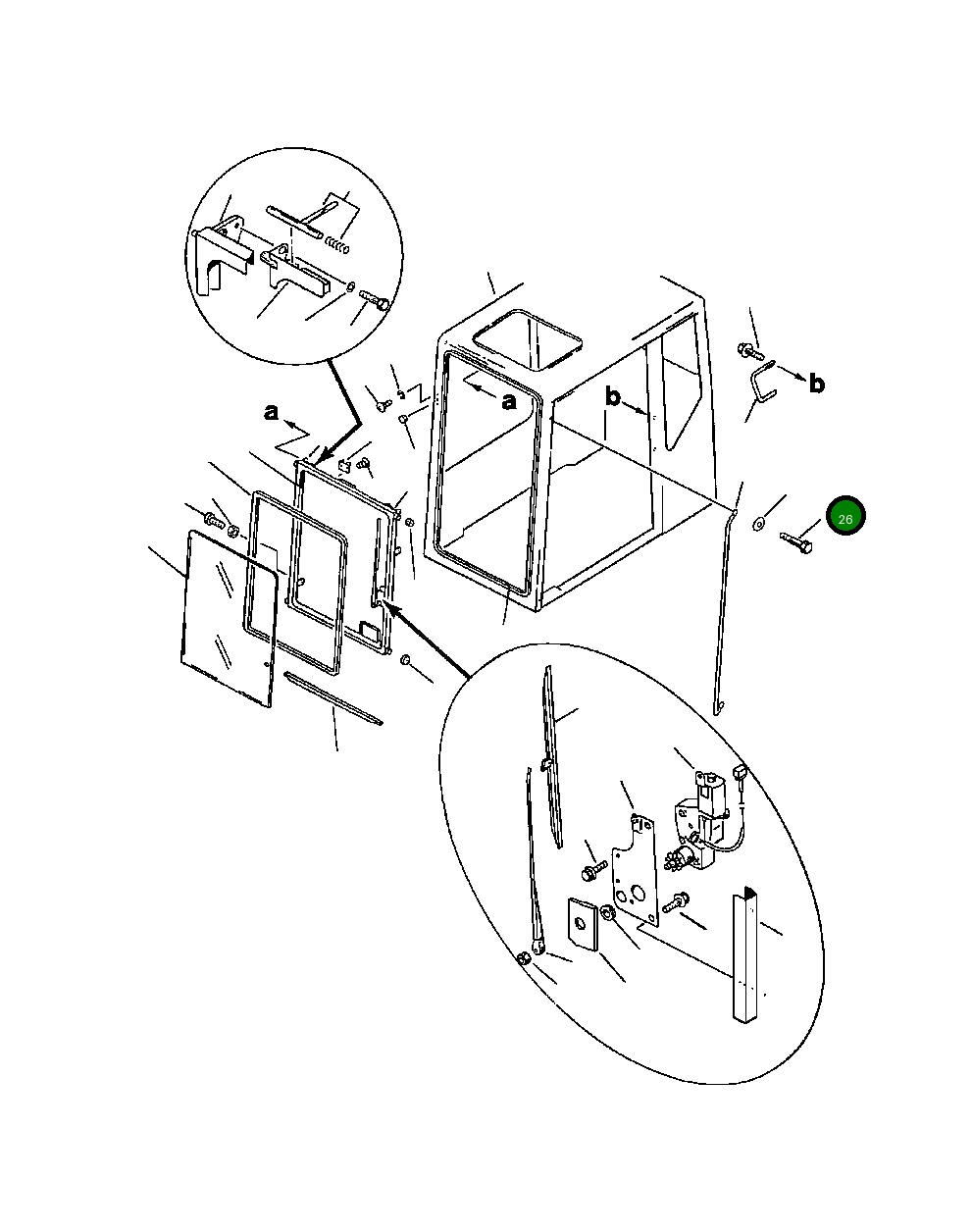 a
a
b
b
26