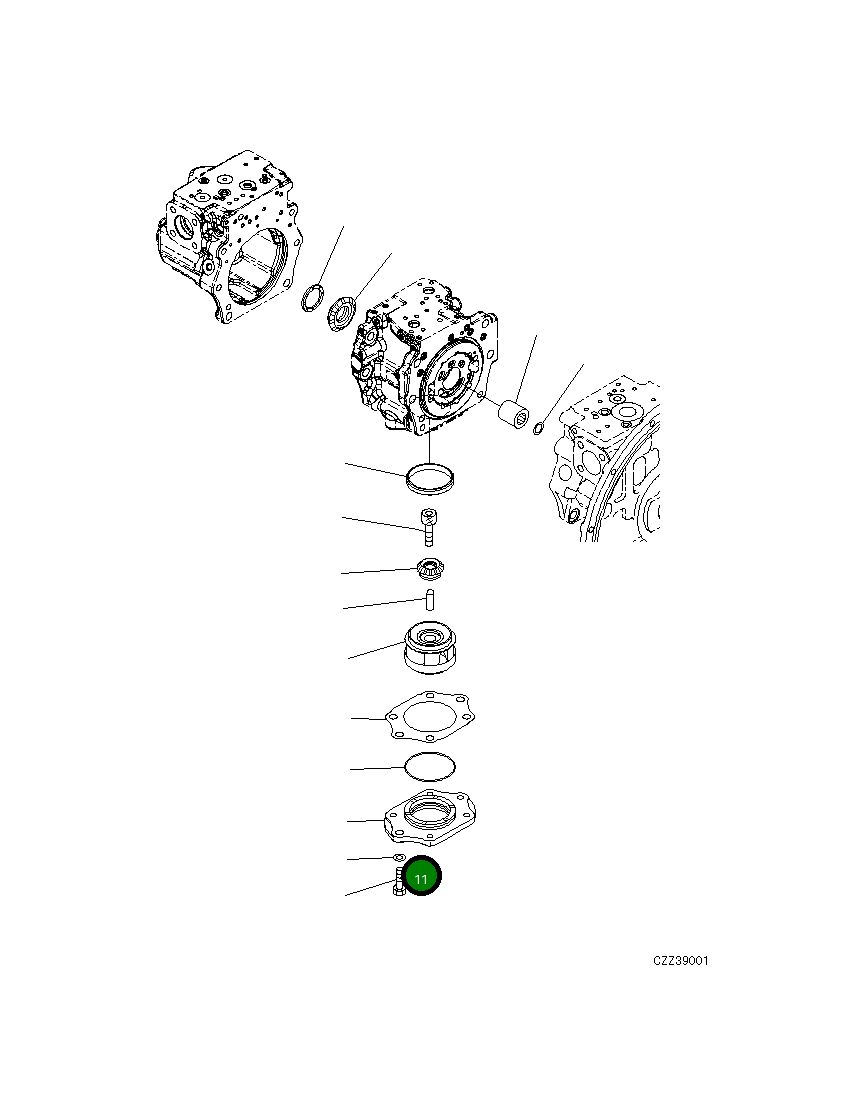 11

CZZ39001