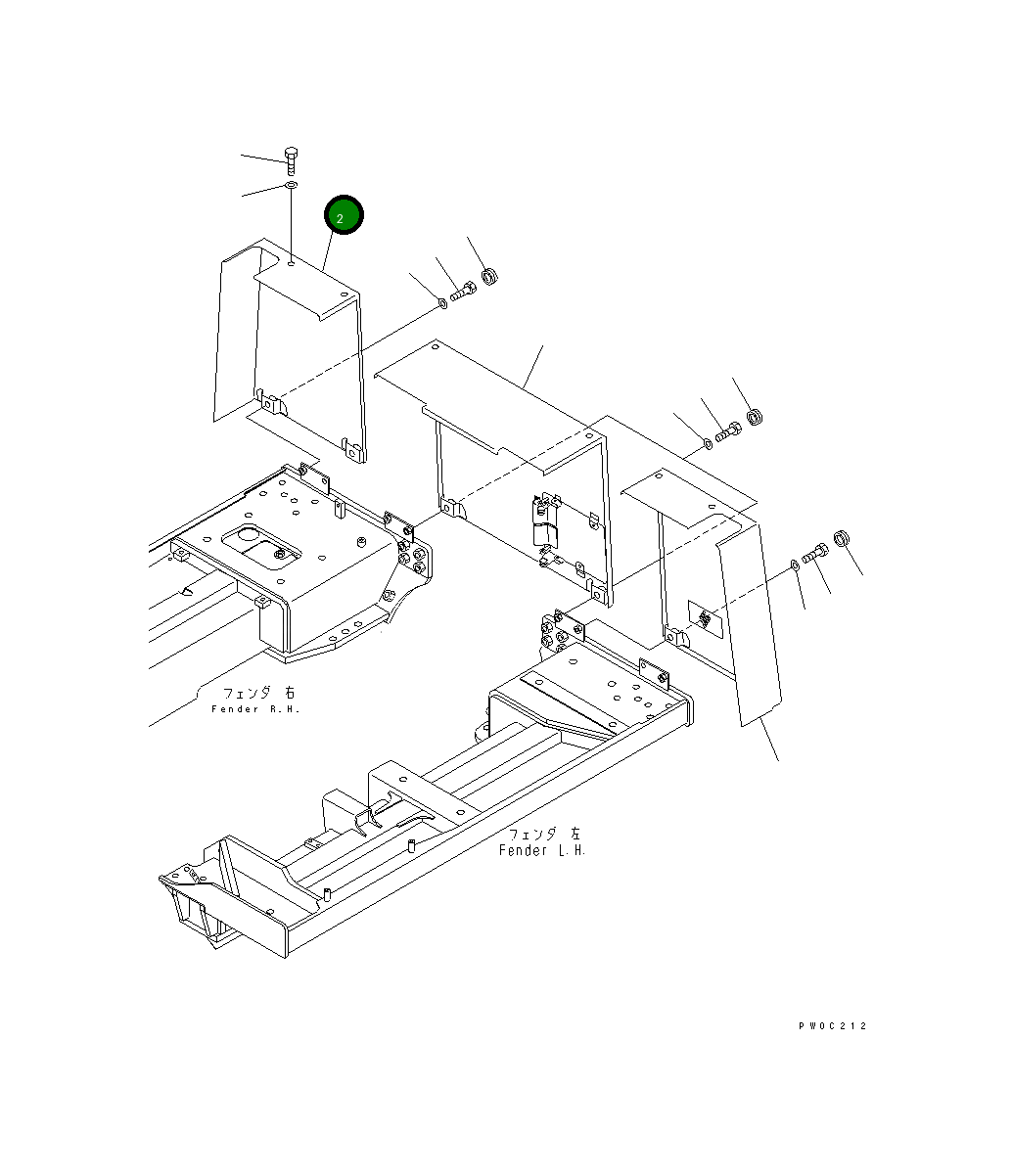 2

フェンダ 右
Fender R.H.

フェンダ 左
Fender L.H.

PW0C212