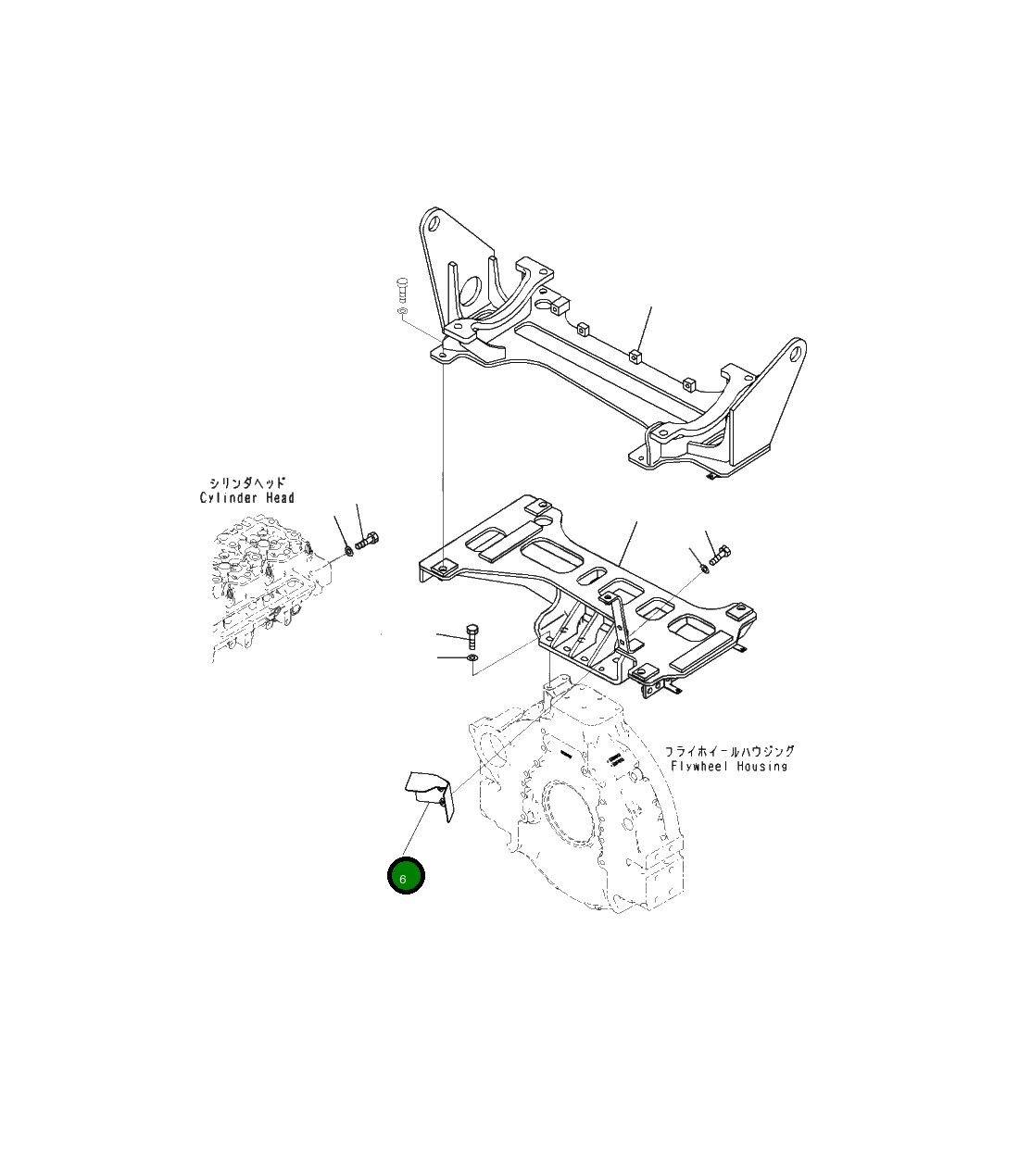 シリンダヘッド
Cylinder Head

フライホイールハウジング
Flywheel Housing

6