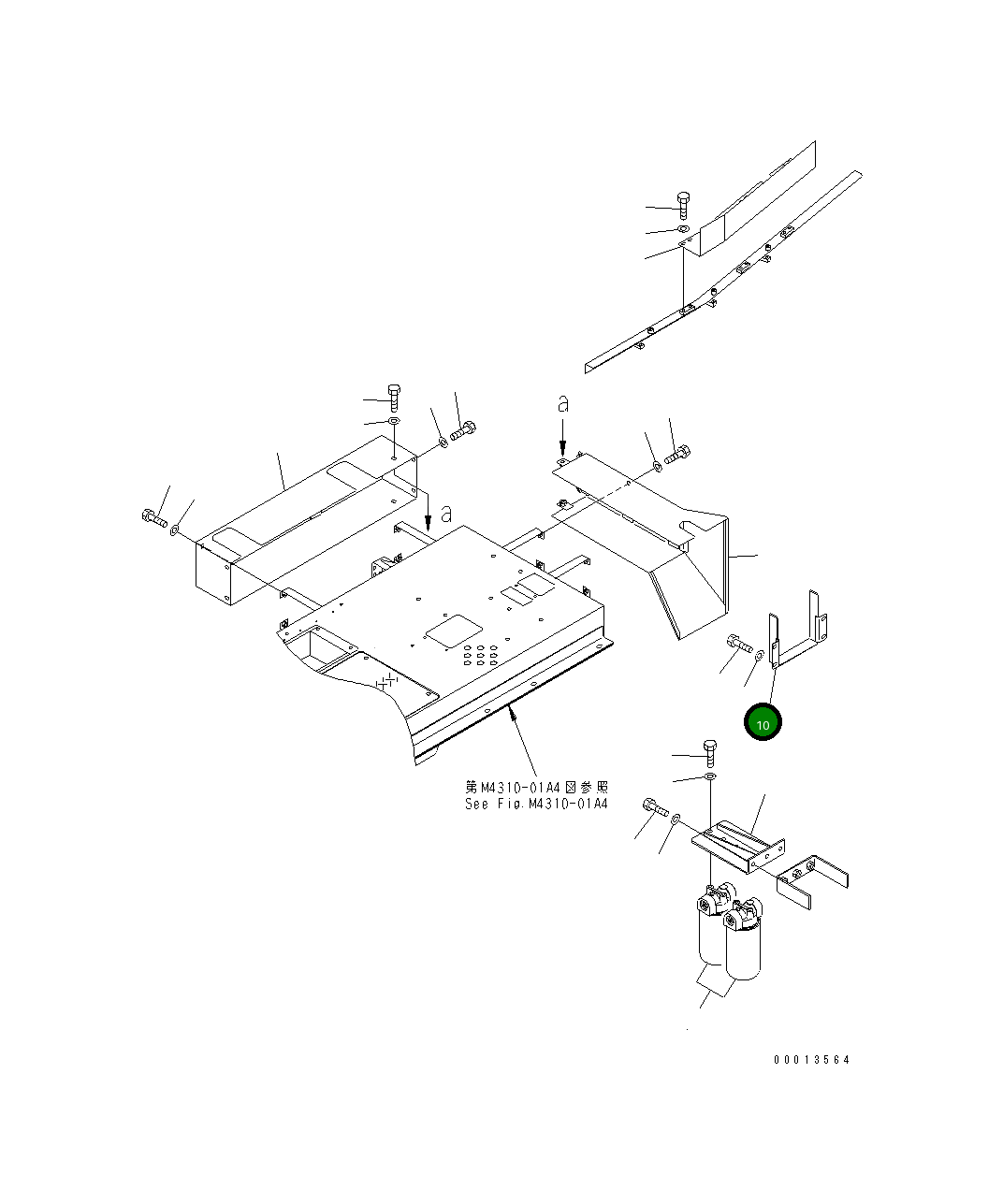 a

a

10

第M4310-01A4図参照
See Fig.M4310-01A4

00013564