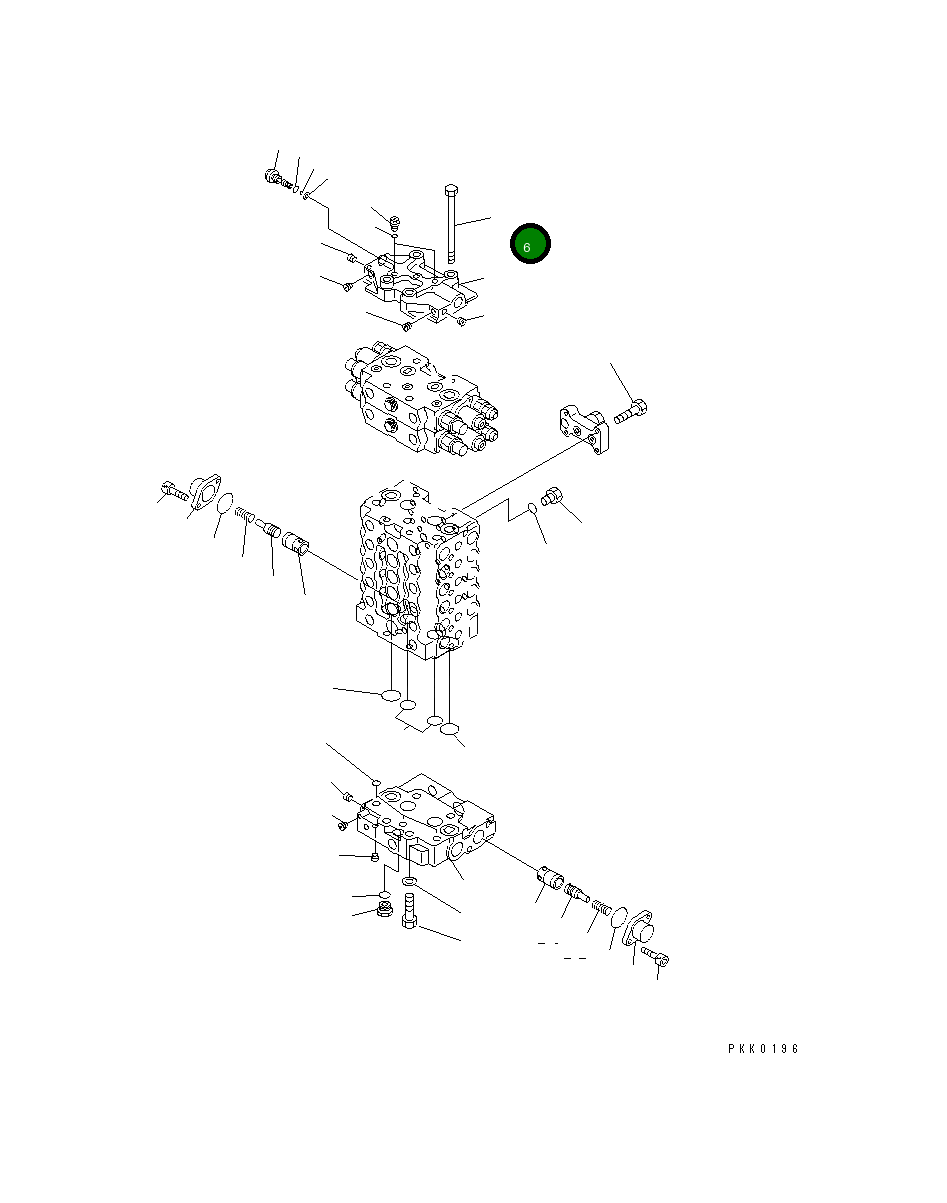 6

PKK0196