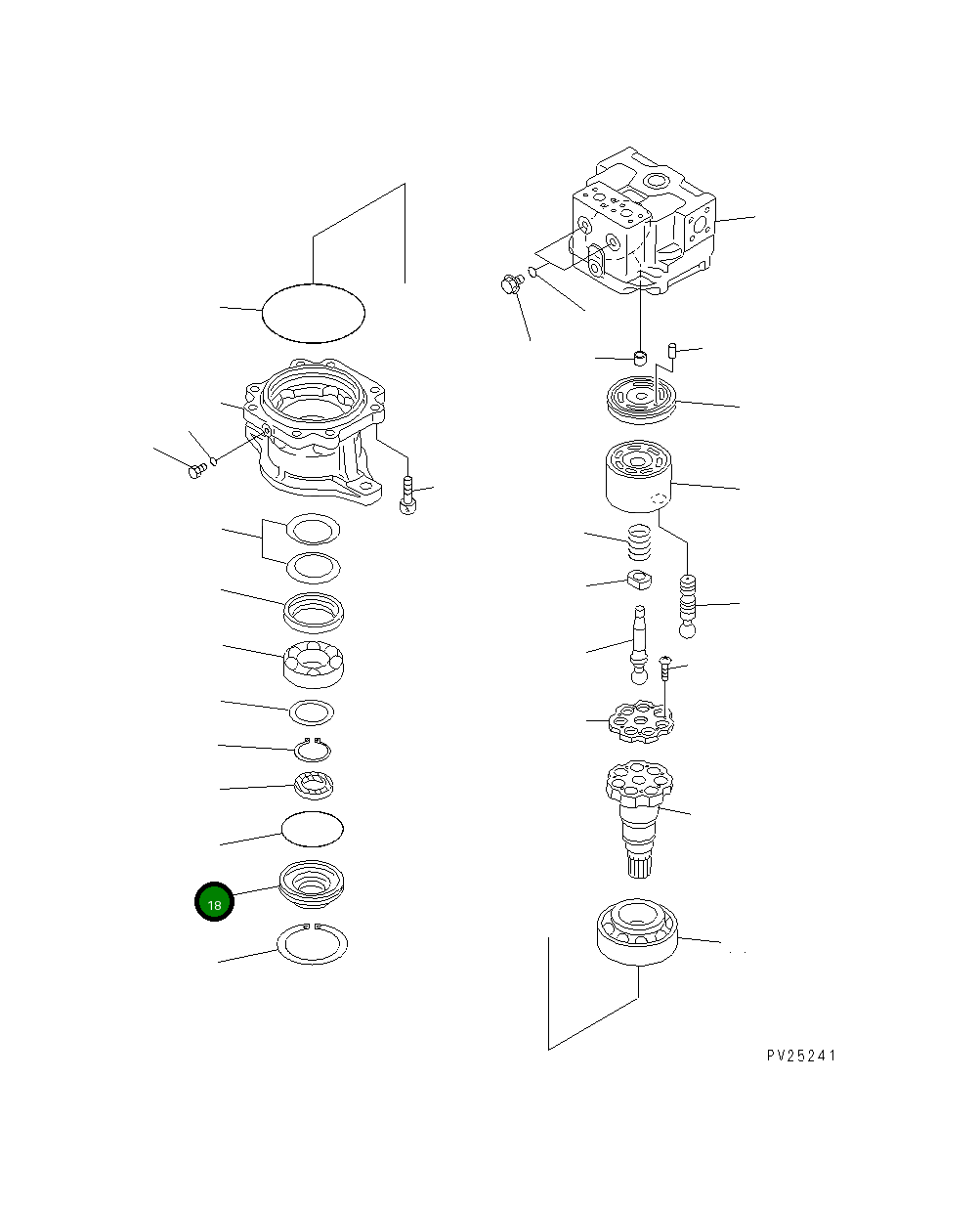 18

PV25241