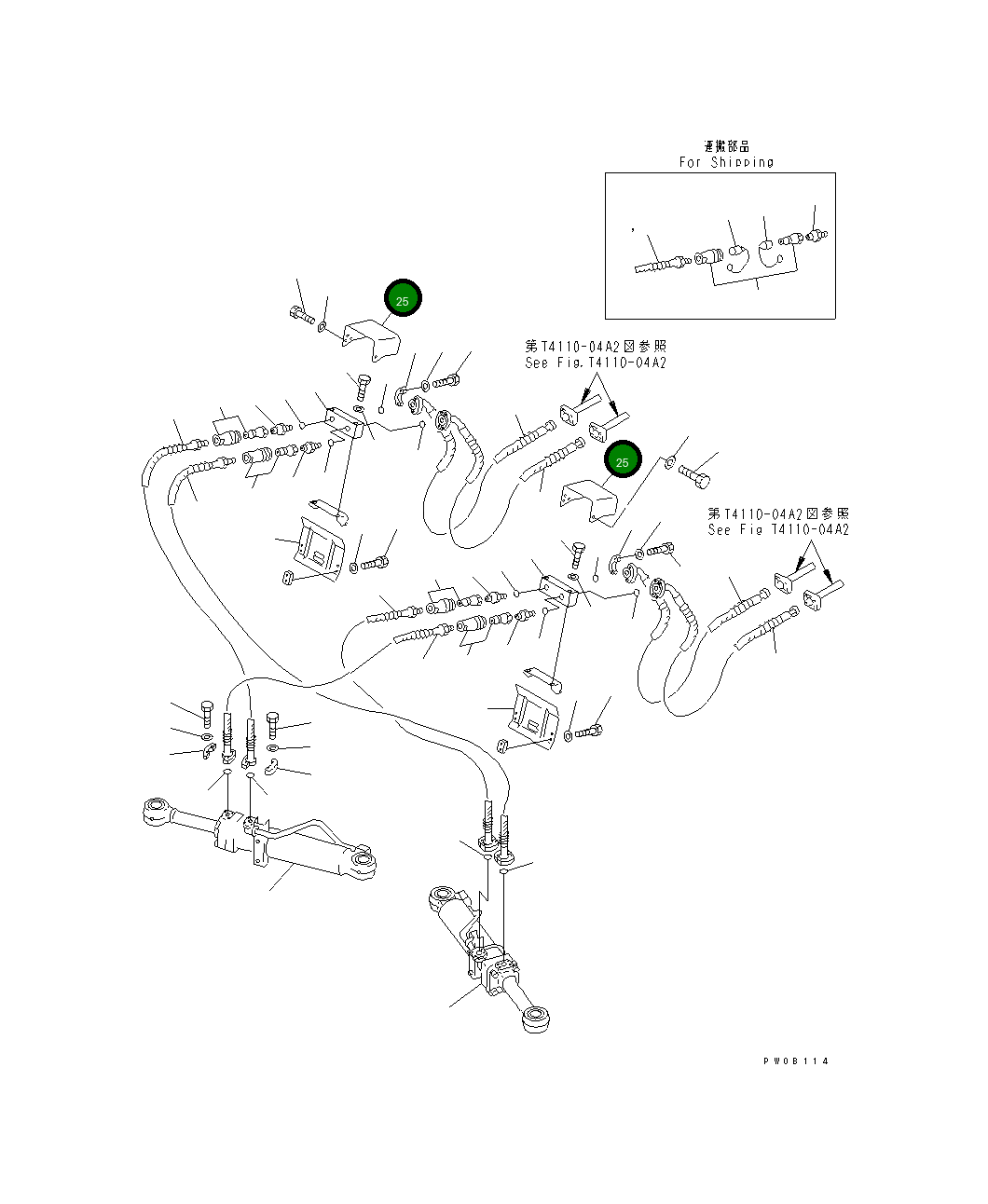 運搬部品
For Shipping

25

第T4110-04A2図参照
See Fig.T4110-04A2

25

第T4110-04A2図参照
See Fig T4110-04A2

PW08114