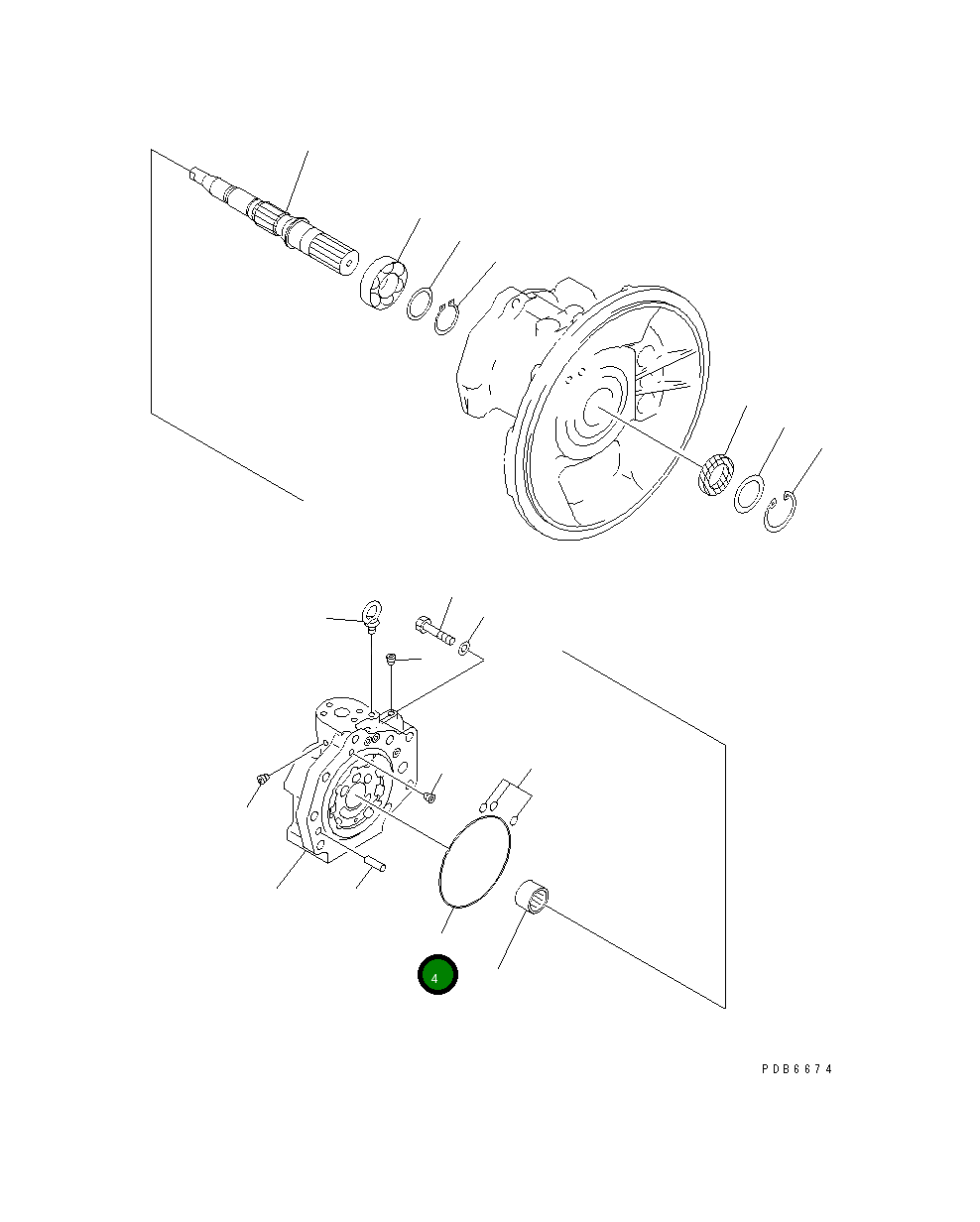 4

PDB6674